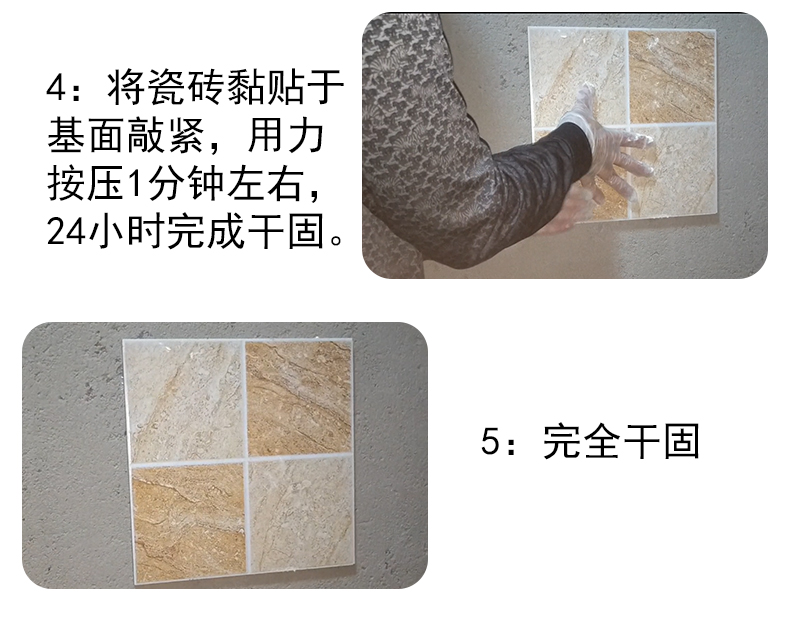 4：将瓷砖黏贴于基面敲紧，用力按压1分钟左右，24小时完成干固。

5：完全干固