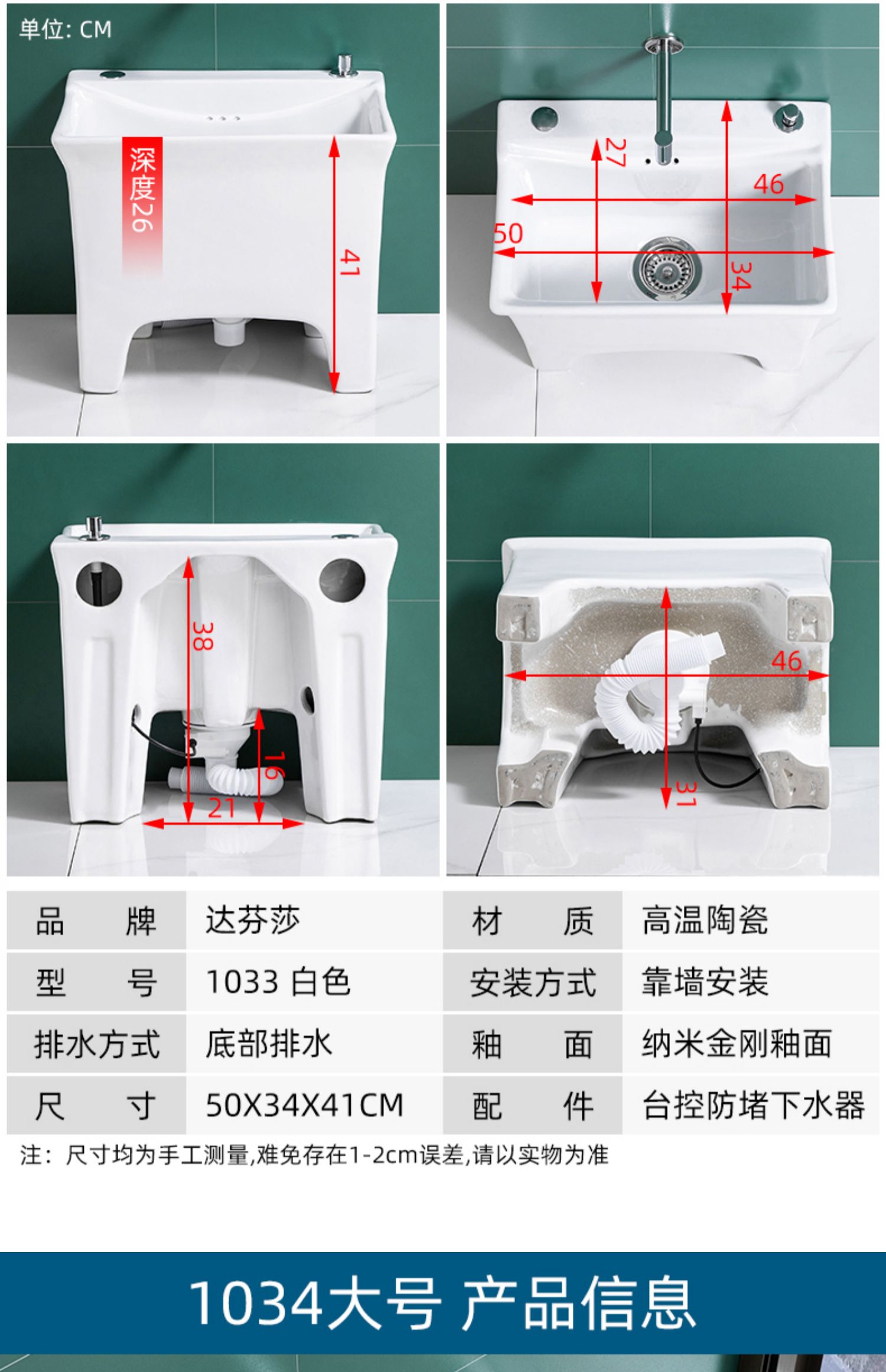 单位: CM

深度26

41

27

46

50

34

38

16

21

46

31

| 品　　牌 | 达芬莎 | 材　　质 | 高温陶瓷 |
|---|---|---|---|
| 型　　号 | 1033 白色 | 安装方式 | 靠墙安装 |
| 排水方式 | 底部排水 | 釉　　面 | 纳米金刚釉面 |
| 尺　　寸 | 50X34X41CM | 配　　件 | 台控防堵下水器 |

注：尺寸均为手工测量,难免存在1-2cm误差,请以实物为准

1034大号 产品信息