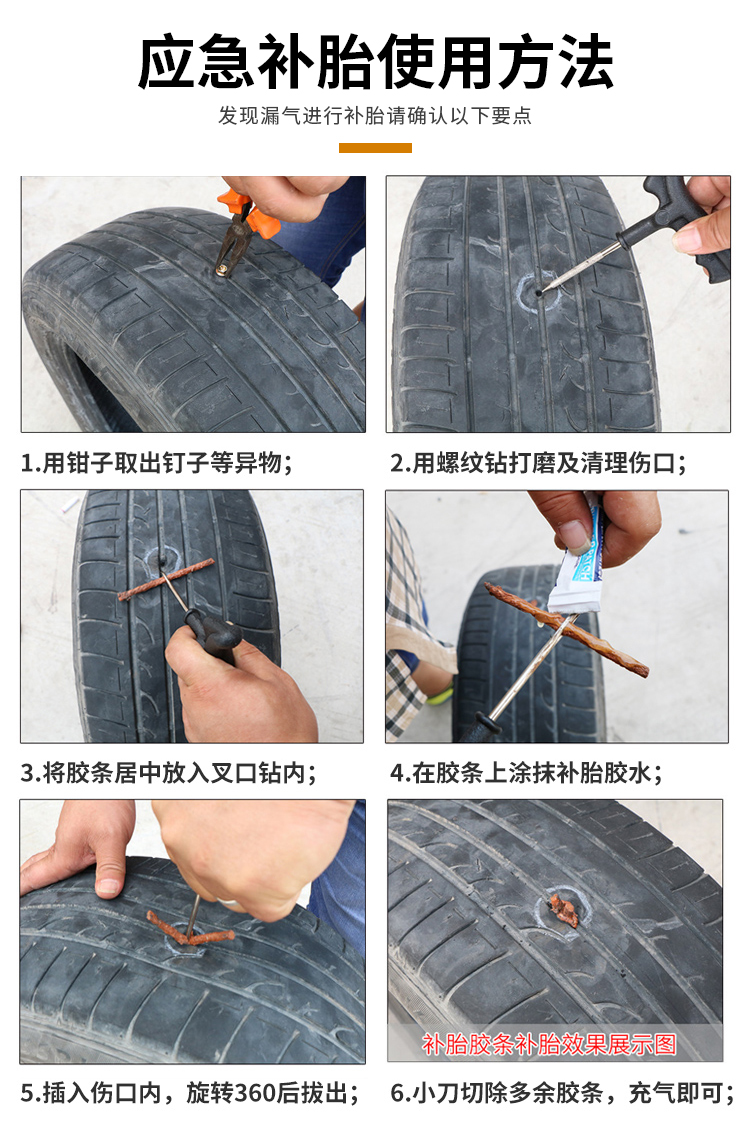 应急补胎使用方法

发现漏气进行补胎请确认以下要点

1.用钳子取出钉子等异物；

2.用螺纹钻打磨及清理伤口；

3.将胶条居中放入叉口钻内；

4.在胶条上涂抹补胎胶水；

补胎胶条补胎效果展示图

5.插入伤口内，旋转360后拔出；

6.小刀切除多余胶条，充气即可；