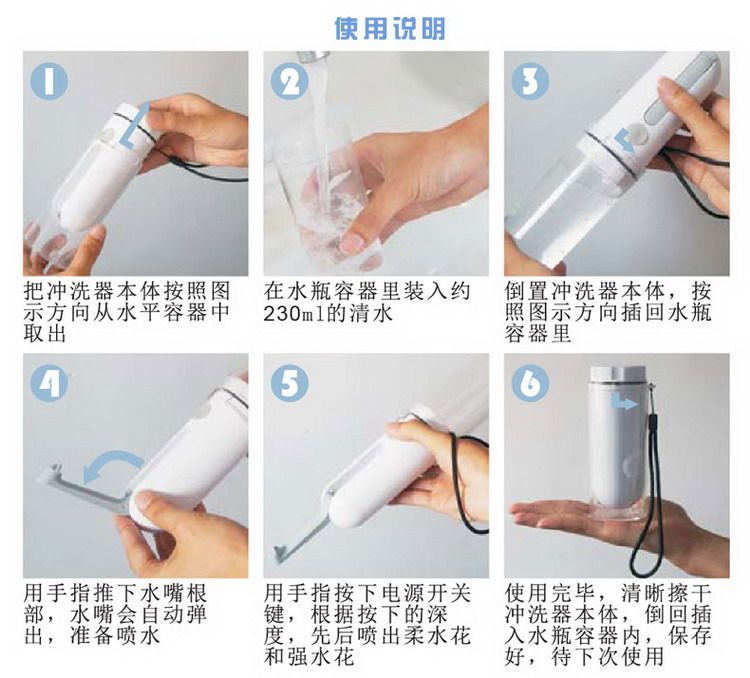 使用说明

1

把冲洗器本体按照图示方向从水平容器中取出

2

在水瓶容器里装入约230ml的清水

3

倒置冲洗器本体，按照图示方向插回水瓶容器里

4

用手指推下水嘴根部，水嘴会自动弹出，准备喷水

5

用手指按下电源开关键，根据按下的深度，先后喷出柔水花和强水花

6

使用完毕，清晰擦干冲洗器本体，倒回插入水瓶容器内，保存好，待下次使用