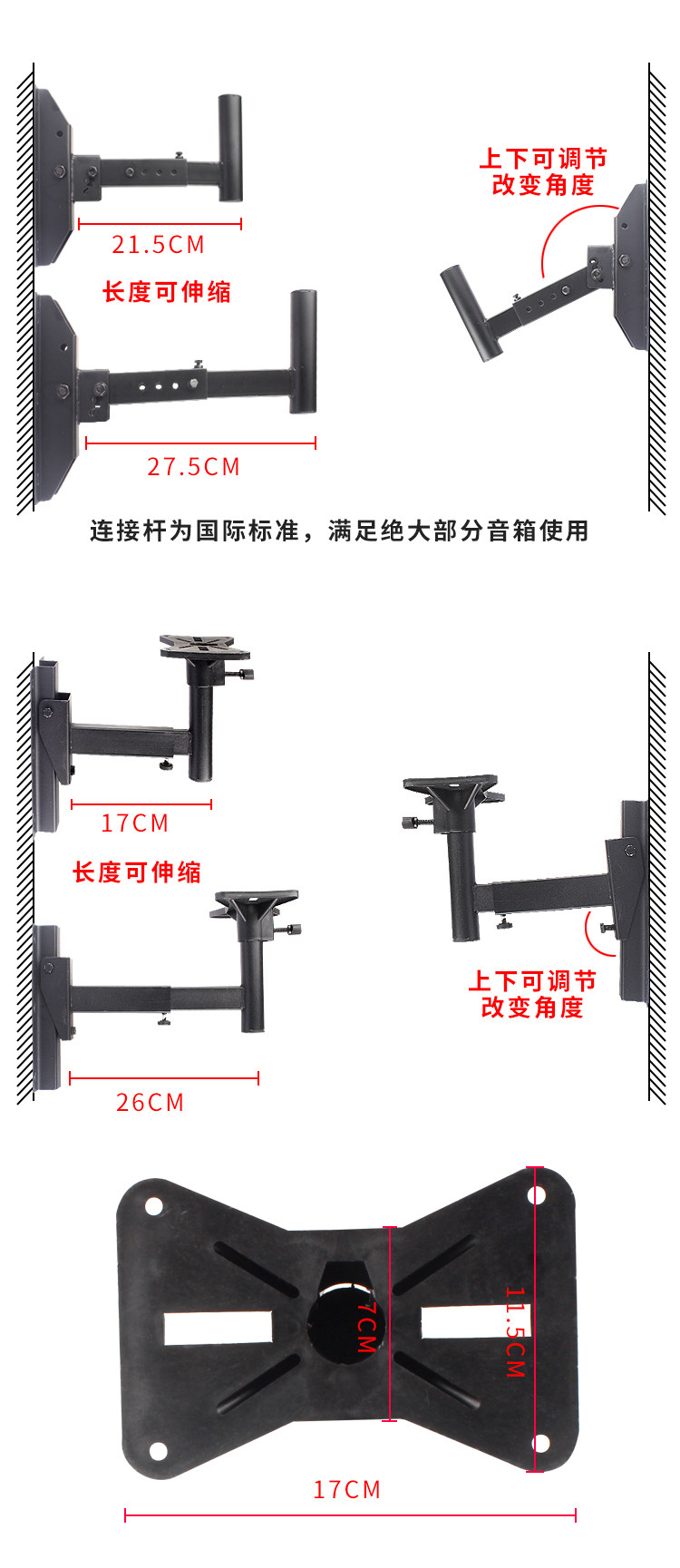 21.5CM

长度可伸缩

27.5CM

上下可调节
改变角度

连接杆为国际标准，满足绝大部分音箱使用

17CM

长度可伸缩

26CM

上下可调节
改变角度

7CM

11.5CM

17CM