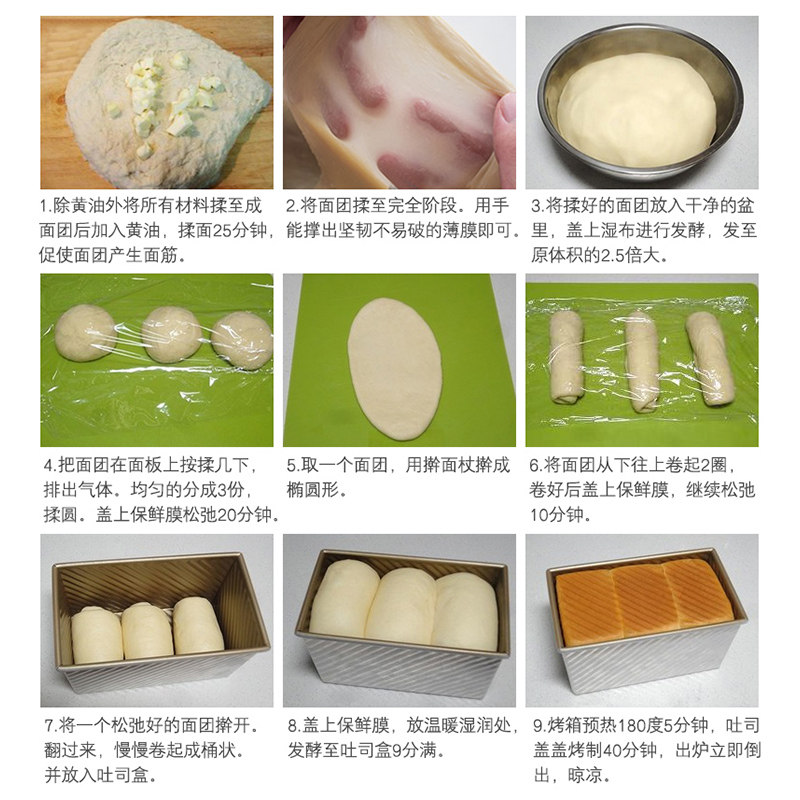 1.除黄油外将所有材料揉至成面团后加入黄油，揉面25分钟，促使面团产生面筋。

2.将面团揉至完全阶段。用手能撑出坚韧不易破的薄膜即可。

3.将揉好的面团放入干净的盆里，盖上湿布进行发酵，发至原体积的2.5倍大。

4.把面团在面板上按揉几下，排出气体。均匀的分成3份，揉圆。盖上保鲜膜松弛20分钟。

5.取一个面团，用擀面杖擀成椭圆形。

6.将面团从下往上卷起2圈，卷好后盖上保鲜膜，继续松弛10分钟。

7.将一个松弛好的面团擀开。翻过来，慢慢卷起成桶状。并放入吐司盒。

8.盖上保鲜膜，放温暖湿润处，发酵至吐司盒9分满。

9.烤箱预热180度5分钟，吐司盖盖烤制40分钟，出炉立即倒出，晾凉。