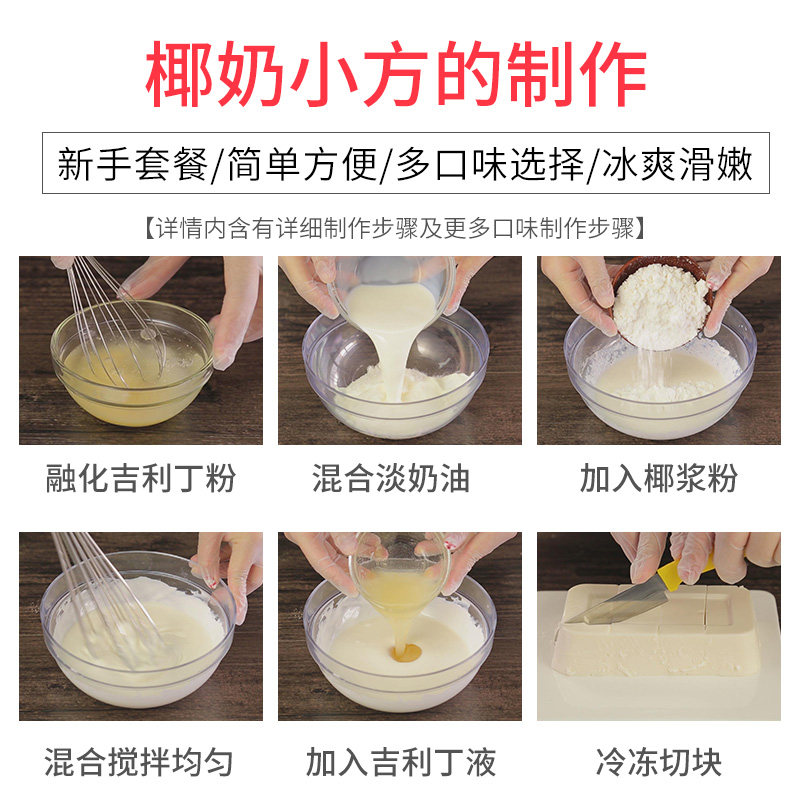 椰奶小方的制作

新手套餐/简单方便/多口味选择/冰爽滑嫩

【详情内含有详细制作步骤及更多口味制作步骤】

融化吉利丁粉

混合淡奶油

加入椰浆粉

混合搅拌均匀

加入吉利丁液

冷冻切块