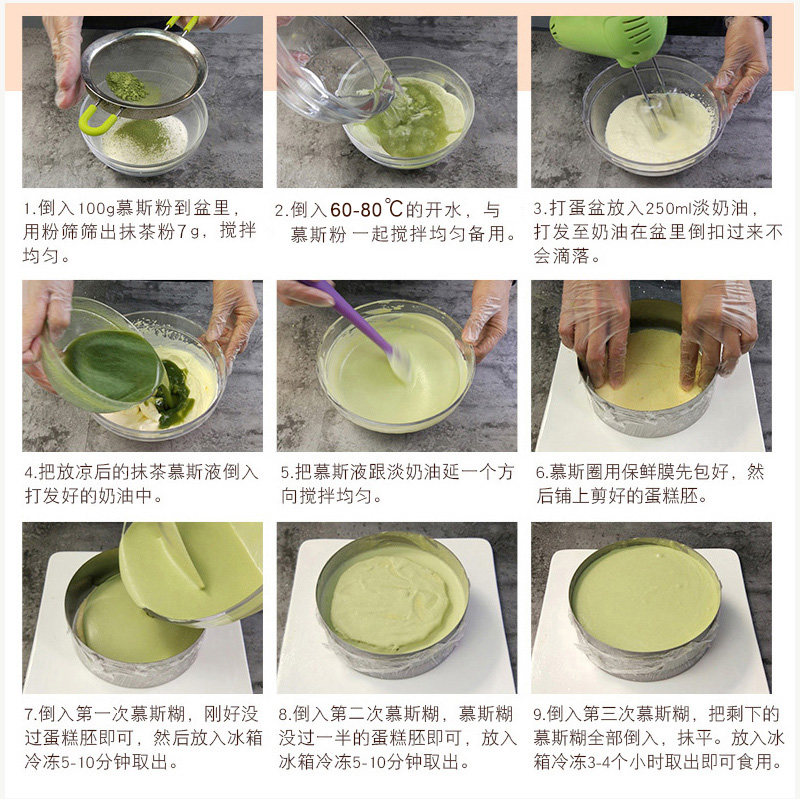 1.倒入100g慕斯粉到盆里，用粉筛筛出抹茶粉7g，搅拌均匀。

2.倒入60-80℃的开水，与慕斯粉一起搅拌均匀备用。

3.打蛋盆放入250ml淡奶油，打发至奶油在盆里倒扣过来不会滴落。

4.把放凉后的抹茶慕斯液倒入打发好的奶油中。

5.把慕斯液跟淡奶油延一个方向搅拌均匀。

6.慕斯圈用保鲜膜先包好，然后铺上剪好的蛋糕胚。

7.倒入第一次慕斯糊，刚好没过蛋糕胚即可，然后放入冰箱冷冻5-10分钟取出。

8.倒入第二次慕斯糊，慕斯糊没过一半的蛋糕胚即可，放入冰箱冷冻5-10分钟取出。

9.倒入第三次慕斯糊，把剩下的慕斯糊全部倒入，抹平。放入冰箱冷冻3-4个小时取出即可食用。