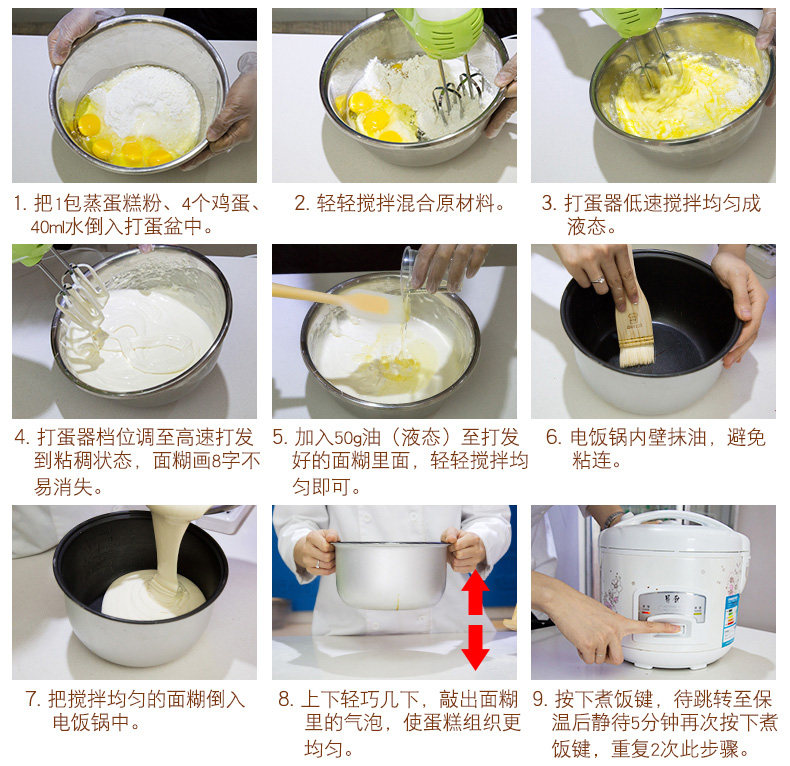 1. 把1包蒸蛋糕粉、4个鸡蛋、40ml水倒入打蛋盆中。

2. 轻轻搅拌混合原材料。

3. 打蛋器低速搅拌均匀成液态。

4. 打蛋器档位调至高速打发到粘稠状态，面糊画8字不易消失。

5. 加入50g油（液态）至打发好的面糊里面，轻轻搅拌均匀即可。

6. 电饭锅内壁抹油，避免粘连。

7. 把搅拌均匀的面糊倒入电饭锅中。

8. 上下轻巧几下，敲出面糊里的气泡，使蛋糕组织更均匀。

9. 按下煮饭键，待跳转至保温后静待5分钟再次按下煮饭键，重复2次此步骤。