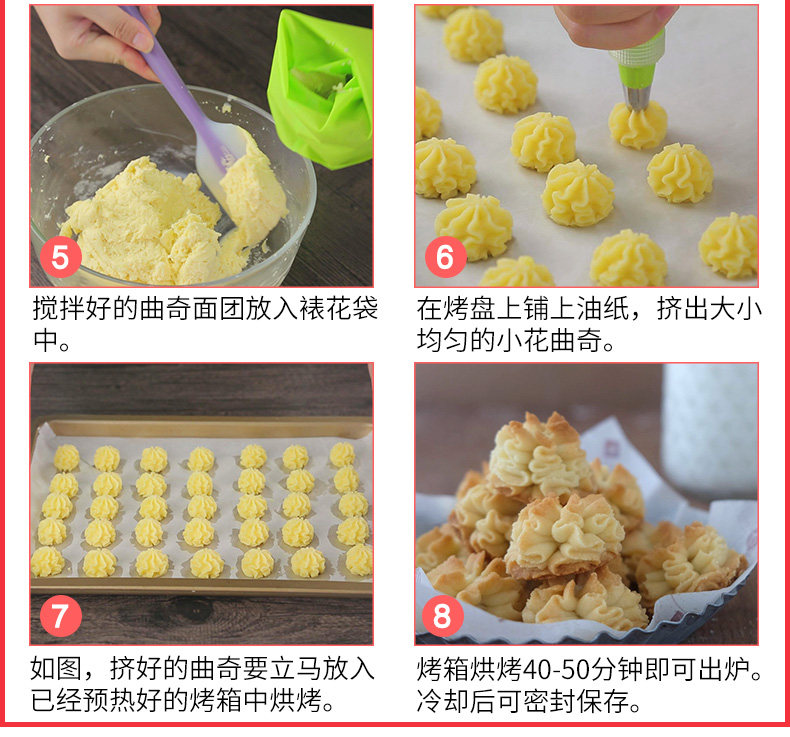 5

搅拌好的曲奇面团放入裱花袋中。

6

在烤盘上铺上油纸，挤出大小均匀的小花曲奇。

7

如图，挤好的曲奇要立马放入已经预热好的烤箱中烘烤。

8

烤箱烘烤40-50分钟即可出炉。冷却后可密封保存。