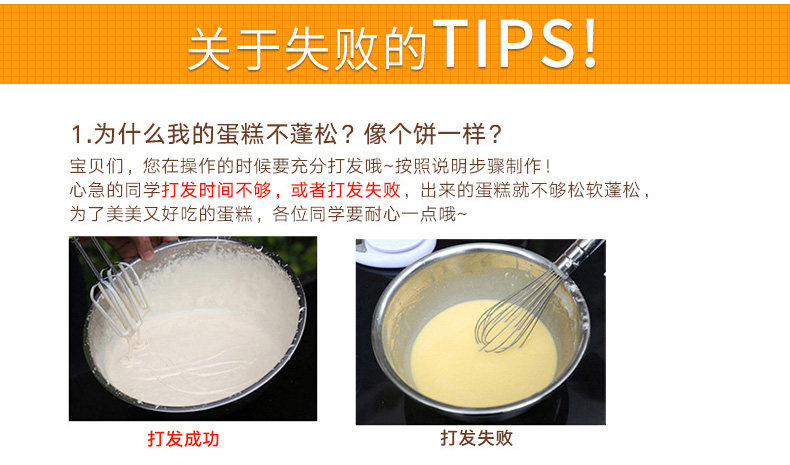 关于失败的TIPS!

1.为什么我的蛋糕不蓬松？像个饼一样？

宝贝们，您在操作的时候要充分打发哦~按照说明步骤制作！
心急的同学打发时间不够，或者打发失败，出来的蛋糕就不够松软蓬松，
为了美美又好吃的蛋糕，各位同学要耐心一点哦~

打发成功

打发失败