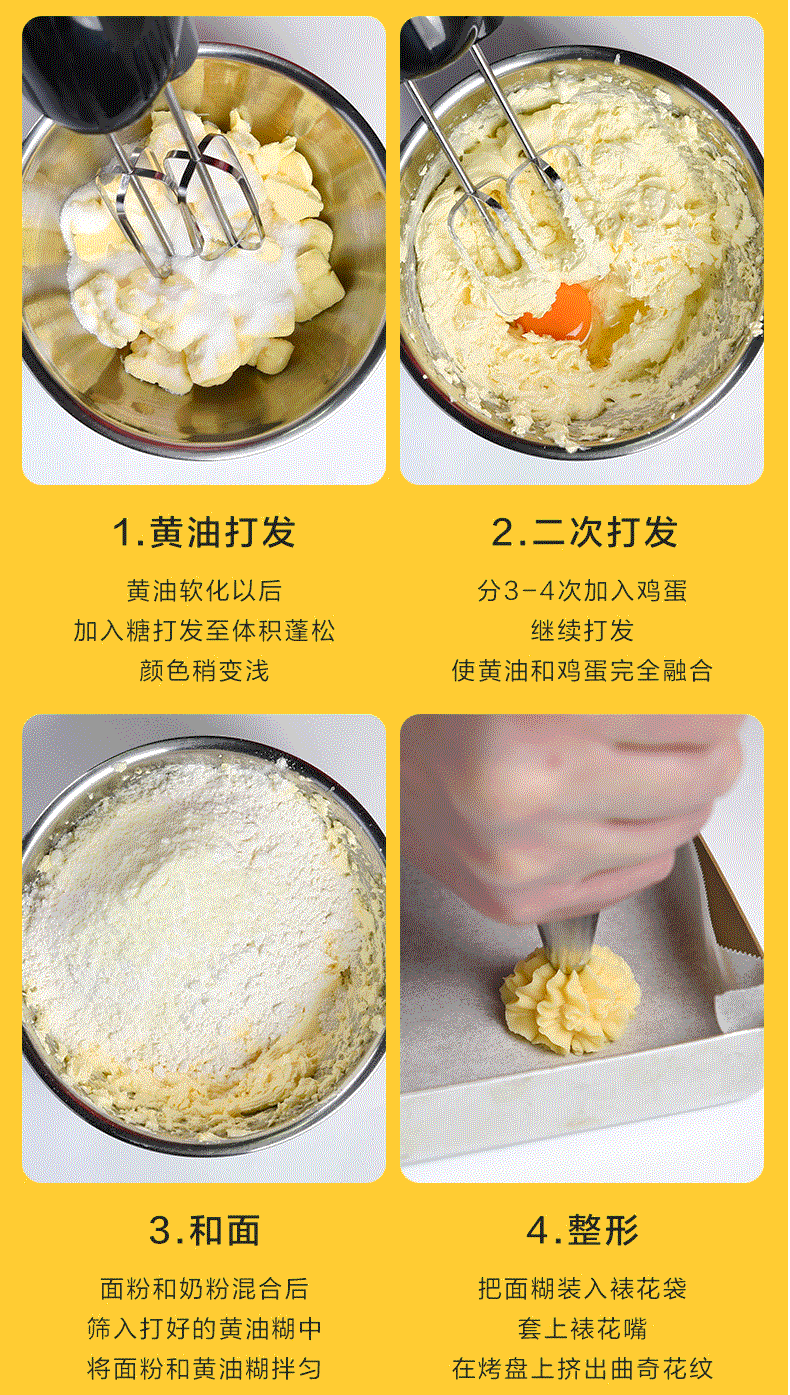 1.黄油打发

黄油软化以后
加入糖打发至体积蓬松
颜色稍变浅

2.二次打发

分3-4次加入鸡蛋
继续打发
使黄油和鸡蛋完全融合

3.和面

面粉和奶粉混合后
筛入打好的黄油糊中
将面粉和黄油糊拌匀

4.整形

把面糊装入裱花袋
套上裱花嘴
在烤盘上挤出曲奇花纹