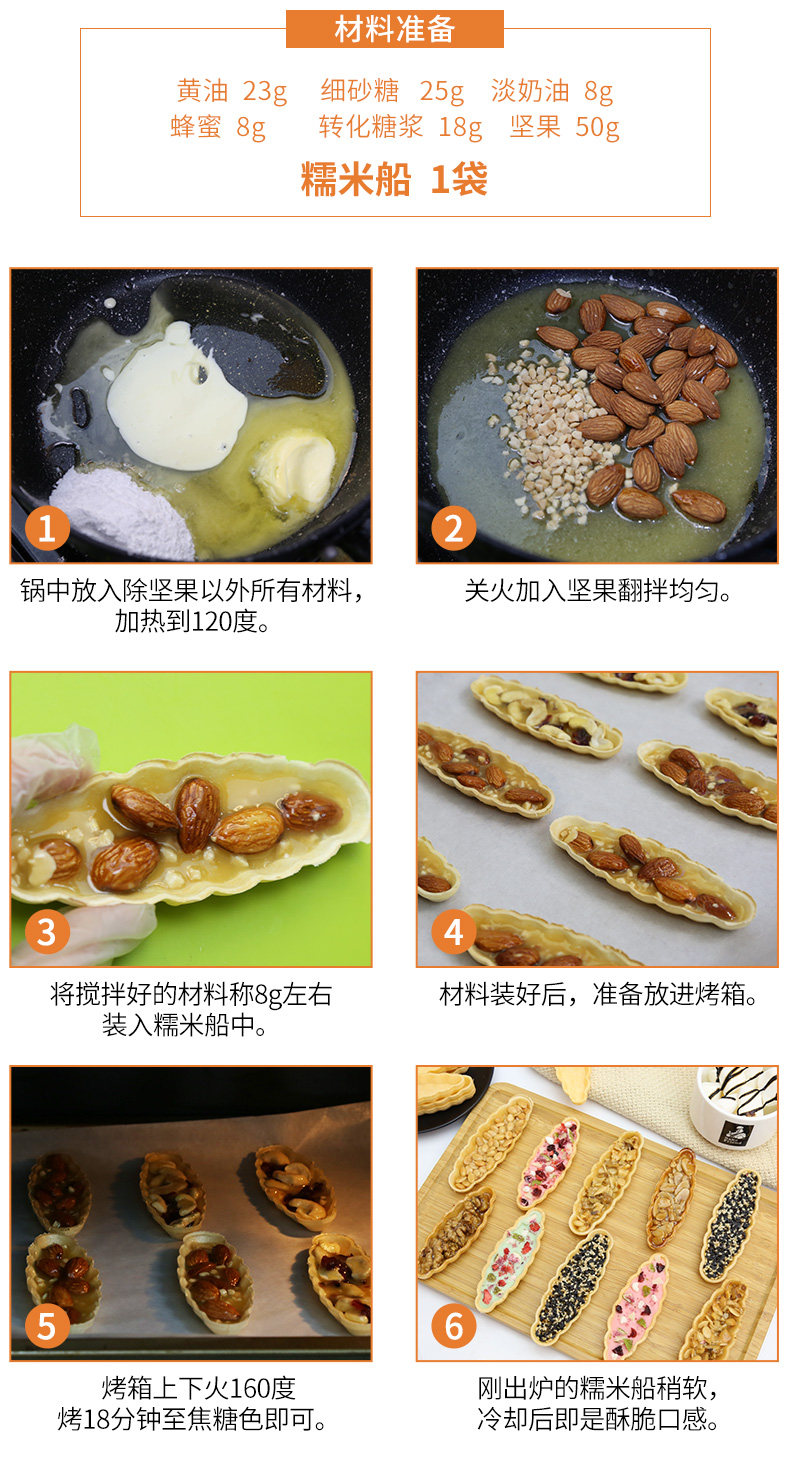 材料准备

黄油 23g 细砂糖 25g 淡奶油 8g
蜂蜜 8g 转化糖浆 18g 坚果 50g

糯米船 1袋

1

锅中放入除坚果以外所有材料，加热到120度。

2

关火加入坚果翻拌均匀。

3

将搅拌好的材料称8g左右装入糯米船中。

4

材料装好后，准备放进烤箱。

5

烤箱上下火160度烤18分钟至焦糖色即可。

6

刚出炉的糯米船稍软，冷却后即是酥脆口感。