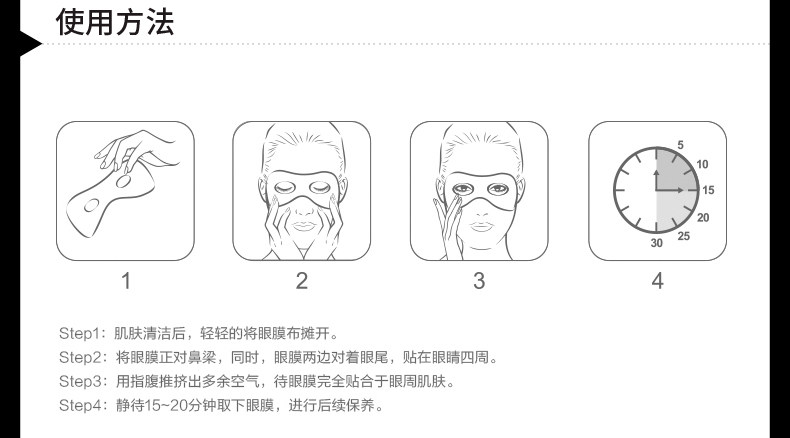 使用方法

5
10
15
20
25
30

1

2

3

4

Step1：肌肤清洁后，轻轻的将眼膜布摊开。
Step2：将眼膜正对鼻梁，同时，眼膜两边对着眼尾，贴在眼睛四周。
Step3：用指腹推挤出多余空气，待眼膜完全贴合于眼周肌肤。
Step4：静待15~20分钟取下眼膜，进行后续保养。