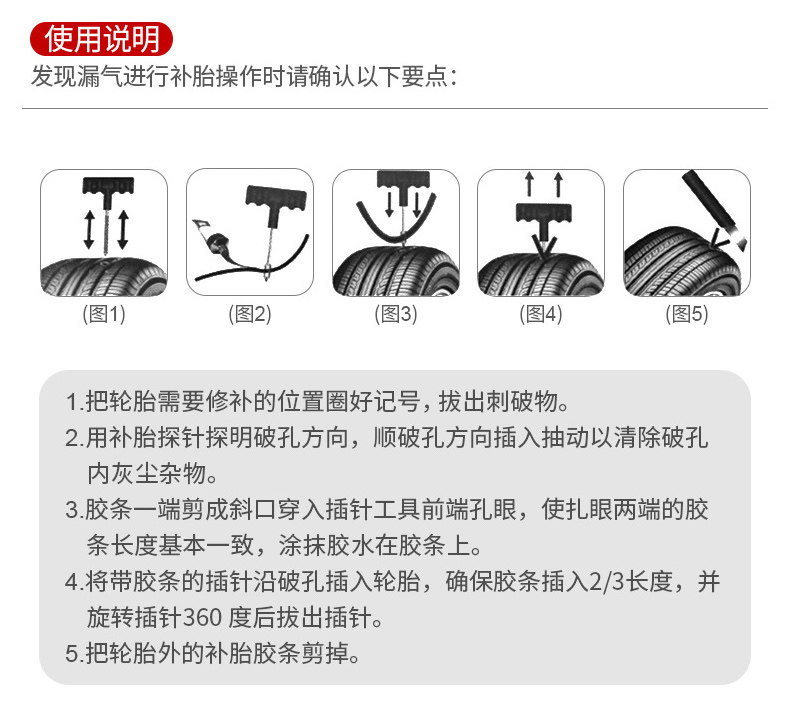 使用说明
发现漏气进行补胎操作时请确认以下要点：

(图1)
(图2)
(图3)
(图4)
(图5)

1.把轮胎需要修补的位置圈好记号，拔出刺破物。
2.用补胎探针探明破孔方向，顺破孔方向插入抽动以清除破孔内灰尘杂物。
3.胶条一端剪成斜口穿入插针工具前端孔眼，使扎眼两端的胶条长度基本一致，涂抹胶水在胶条上。
4.将带胶条的插针沿破孔插入轮胎，确保胶条插入2/3长度，并旋转插针360 度后拔出插针。
5.把轮胎外的补胎胶条剪掉。