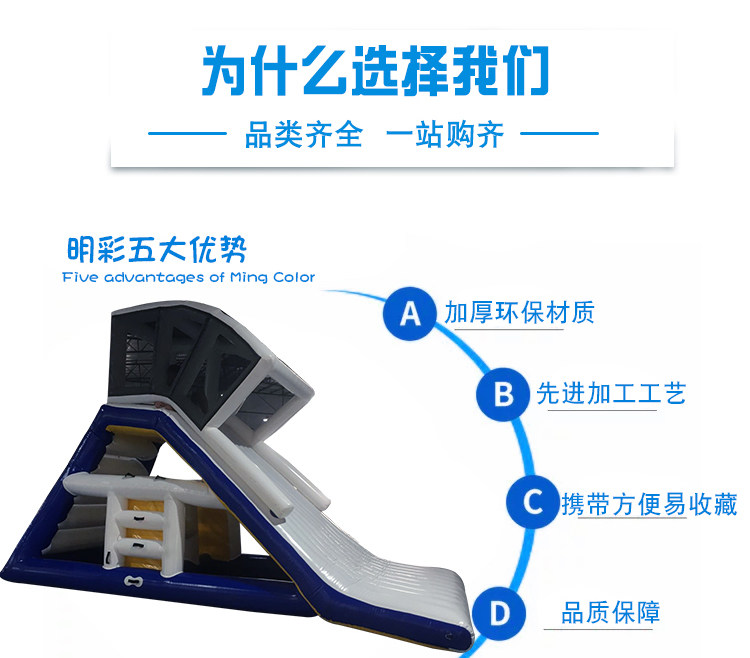 为什么选择我们

品类齐全 一站购齐

明彩五大优势
Five advantages of Ming Color

A 加厚环保材质

B 先进加工工艺

C 携带方便易收藏

D 品质保障