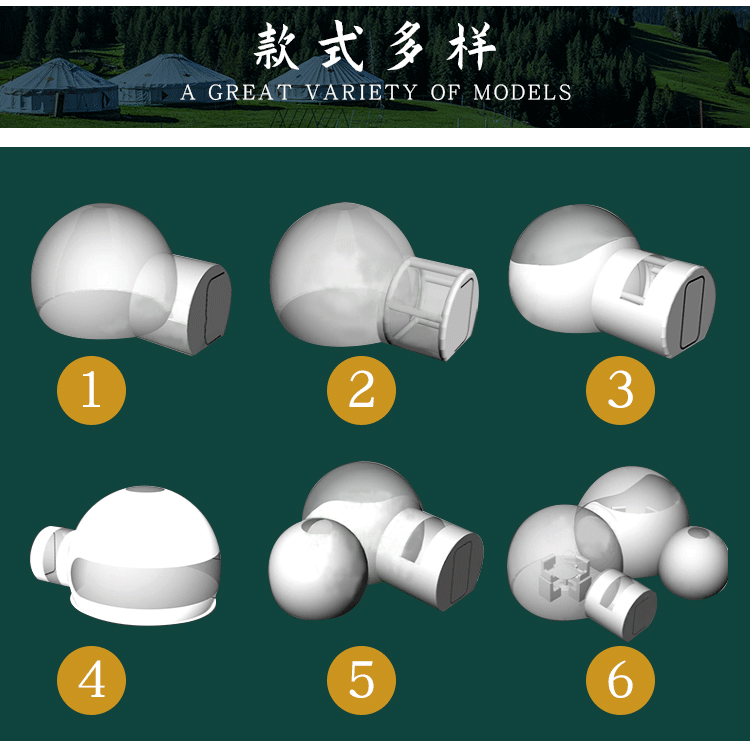 款式多样
A GREAT VARIETY OF MODELS

1

2

3

4

5

6