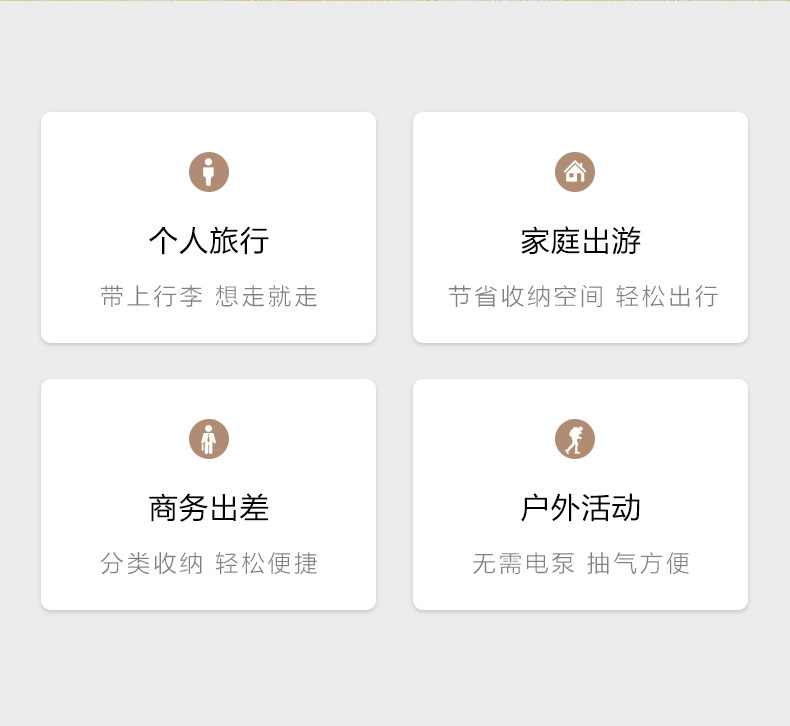 个人旅行

带上行李 想走就走

家庭出游

节省收纳空间 轻松出行

商务出差

分类收纳 轻松便捷

户外活动

无需电泵 抽气方便