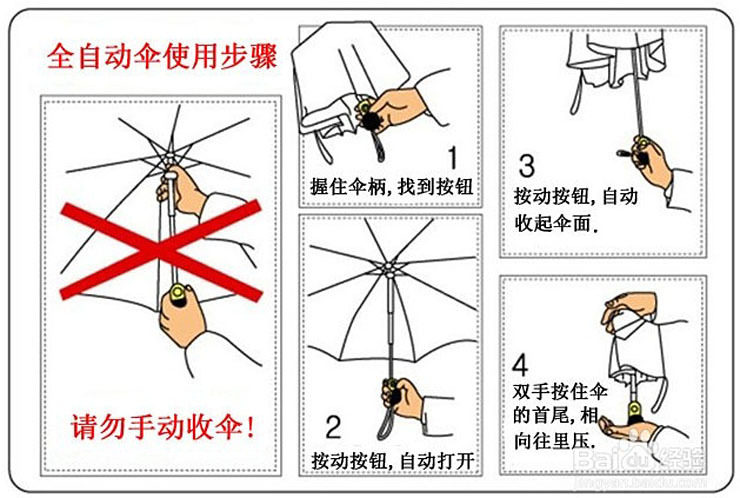 全自动伞使用步骤

请勿手动收伞！

1
握住伞柄，找到按钮

2
按动按钮，自动打开

3
按动按钮，自动收起伞面.

4
双手按住伞的首尾，相向往里压.

Baidu经验
jingyan.baidu.com