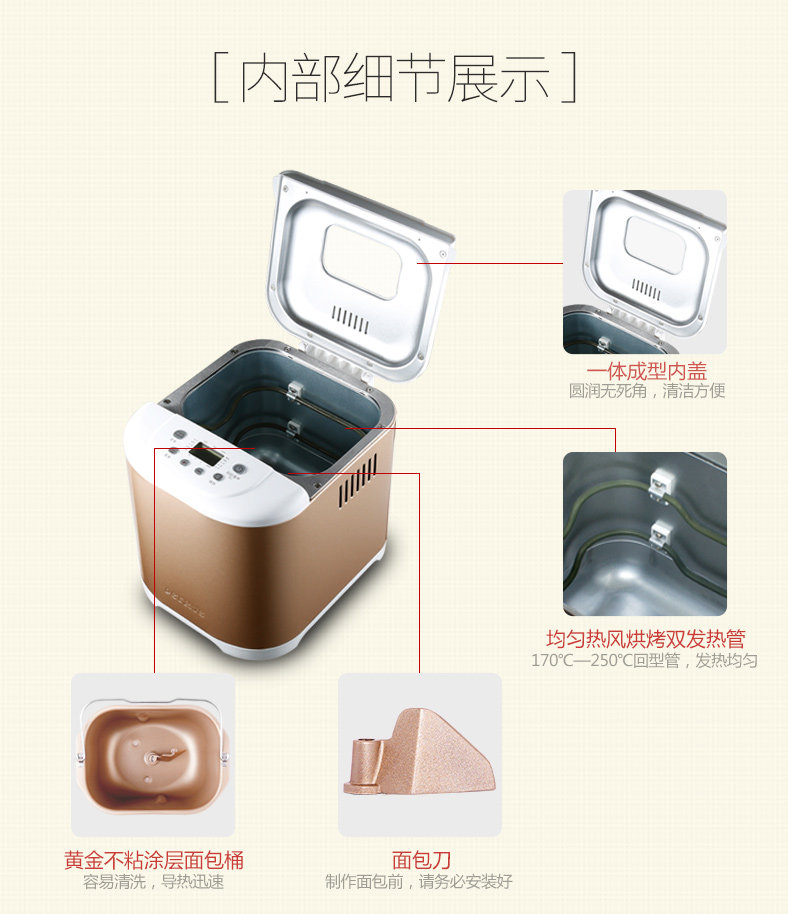 [ 内部细节展示 ]

一体成型内盖
圆润无死角，清洁方便

均匀热风烘烤双发热管
170℃—250℃回型管，发热均匀

黄金不粘涂层面包桶
容易清洗，导热迅速

面包刀
制作面包前，请务必安装好