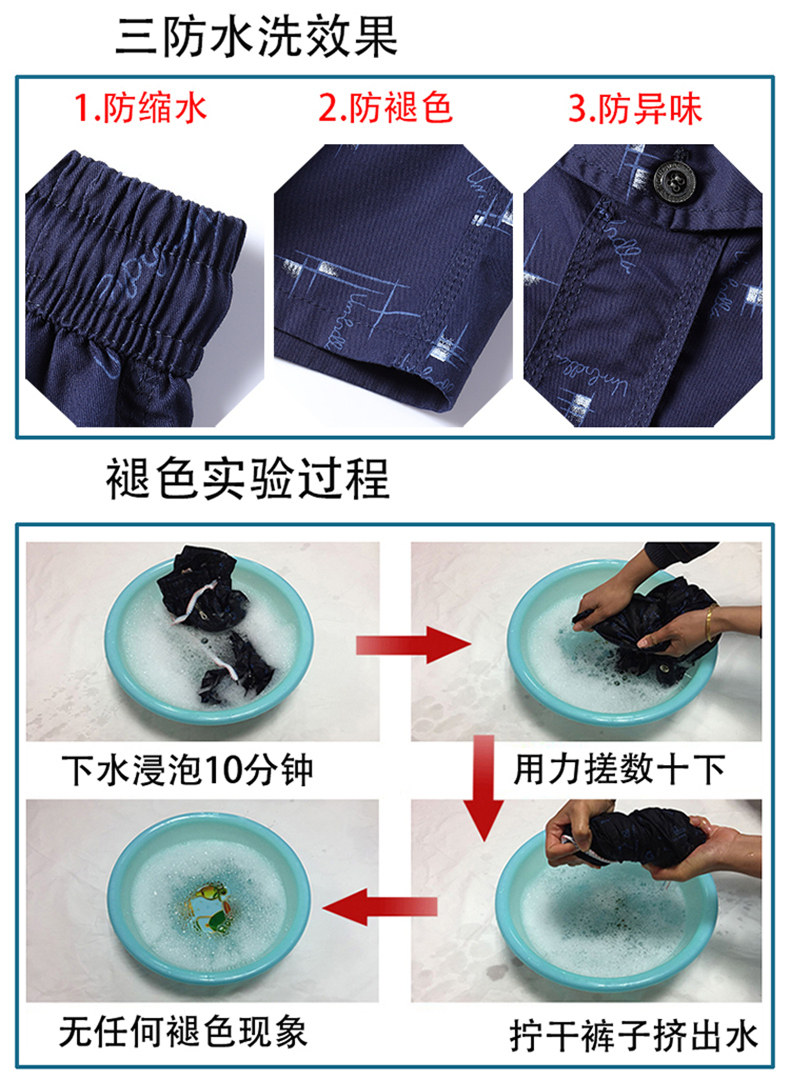 三防水洗效果

1.防缩水

2.防褪色

3.防异味

褪色实验过程

下水浸泡10分钟

用力搓数十下

无任何褪色现象

拧干裤子挤出水