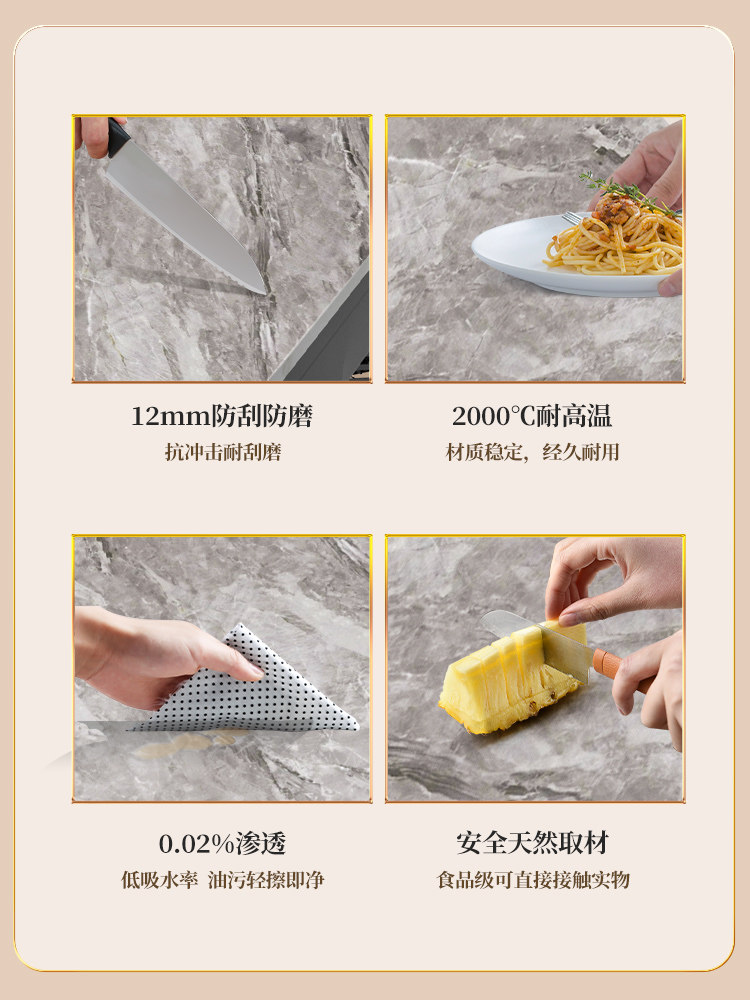 12mm防刮防磨
抗冲击耐刮磨

2000℃耐高温
材质稳定，经久耐用

0.02%渗透
低吸水率 油污轻擦即净

安全天然取材
食品级可直接接触实物