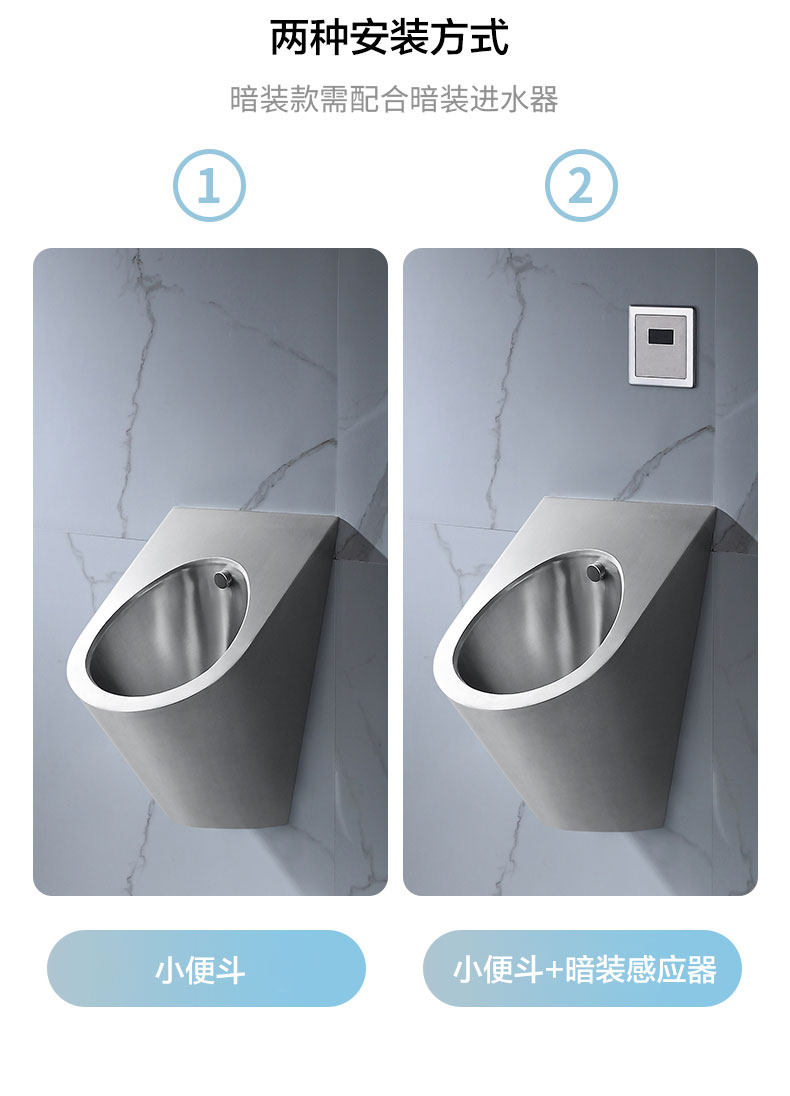 两种安装方式

暗装款需配合暗装进水器

1

2

小便斗

小便斗+暗装感应器