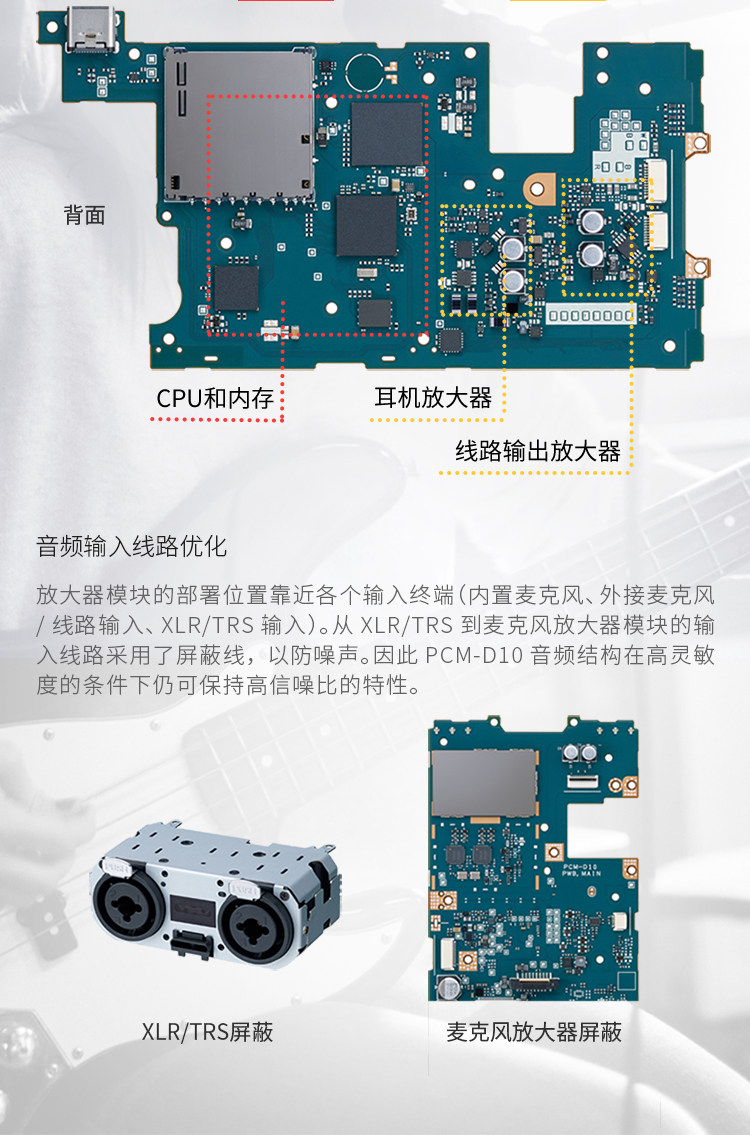 背面

CPU和内存

耳机放大器

线路输出放大器

音频输入线路优化

放大器模块的部署位置靠近各个输入终端(内置麦克风、外接麦克风 / 线路输入、XLR/TRS 输入)。从 XLR/TRS 到麦克风放大器模块的输入线路采用了屏蔽线，以防噪声。因此 PCM-D10 音频结构在高灵敏度的条件下仍可保持高信噪比的特性。

PCM-D10
PWB, MAIN

XLR/TRS屏蔽

麦克风放大器屏蔽