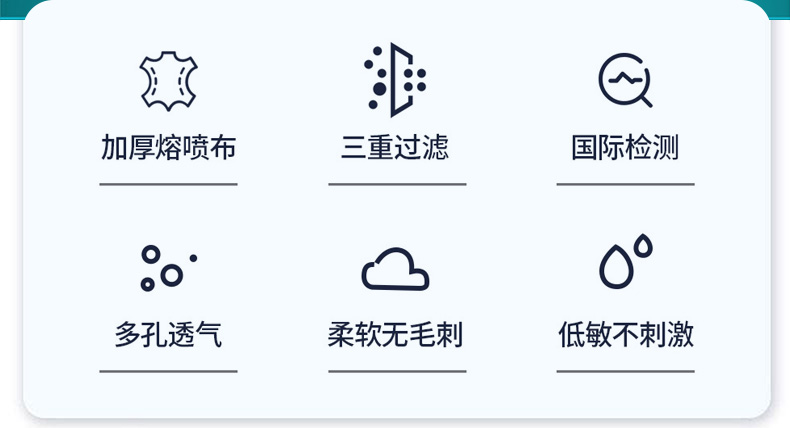 加厚熔喷布

三重过滤

国际检测

多孔透气

柔软无毛刺

低敏不刺激