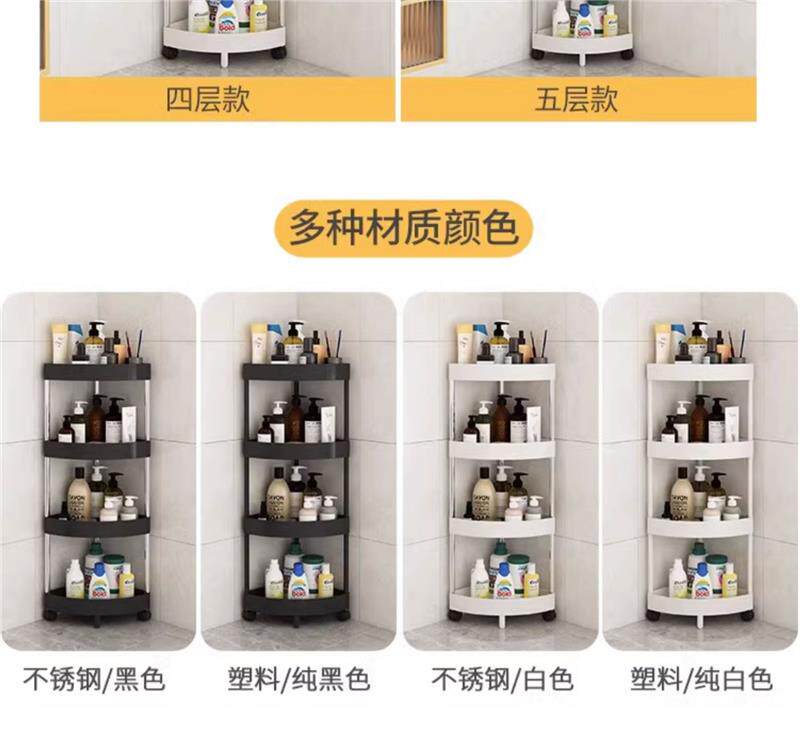 四层款

五层款

多种材质颜色

不锈钢/黑色

塑料/纯黑色

不锈钢/白色

塑料/纯白色