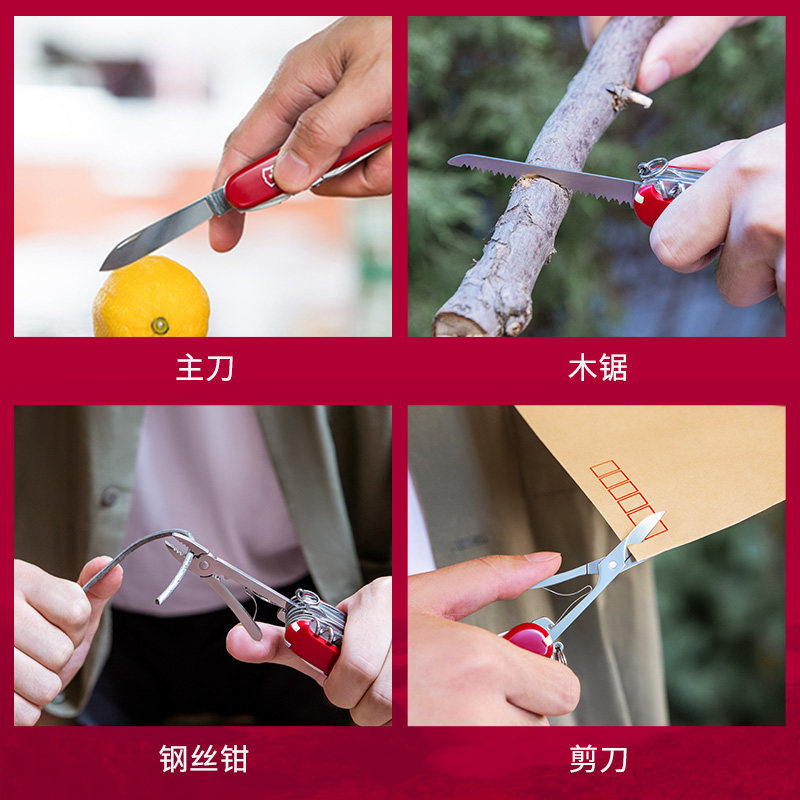 主刀

木锯

钢丝钳

剪刀