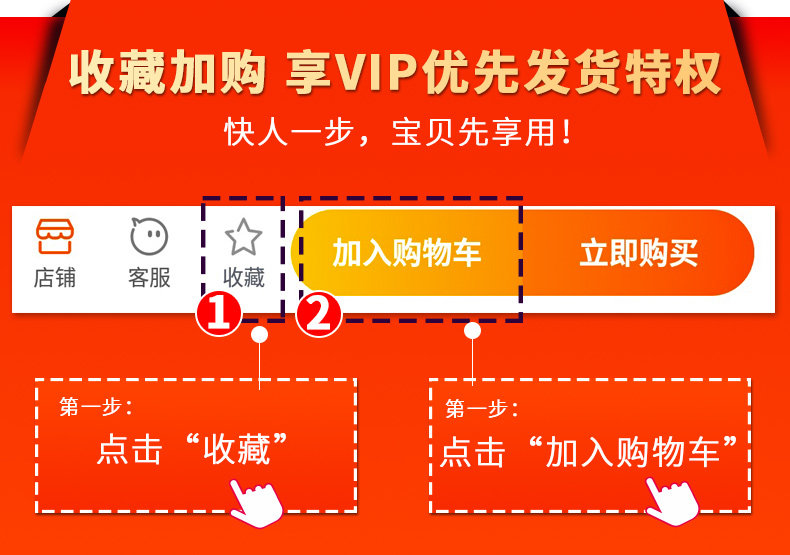 收藏加购 享VIP优先发货特权

快人一步，宝贝先享用！

店铺 客服 收藏 加入购物车 立即购买

1 2

第一步：
点击“收藏”

第一步：
点击“加入购物车”