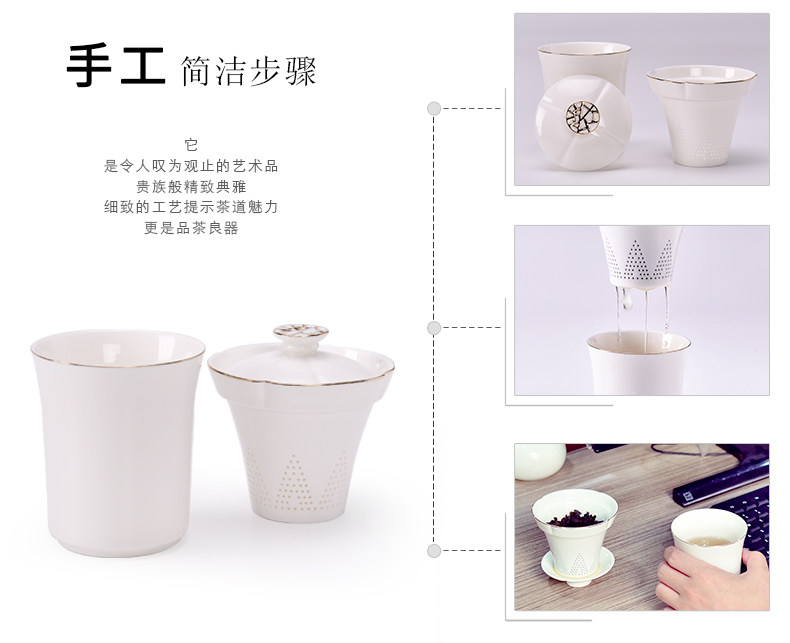 手工 简洁步骤

它
是令人叹为观止的艺术品
贵族般精致典雅
细致的工艺提示茶道魅力
更是品茶良器