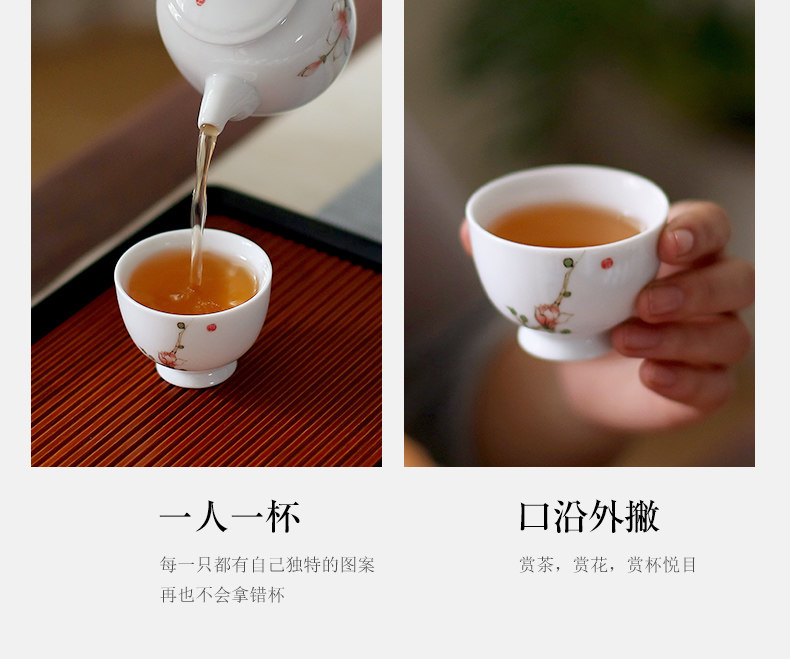 一人一杯

每一只都有自己独特的图案
再也不会拿错杯

口沿外撇

赏茶，赏花，赏杯悦目