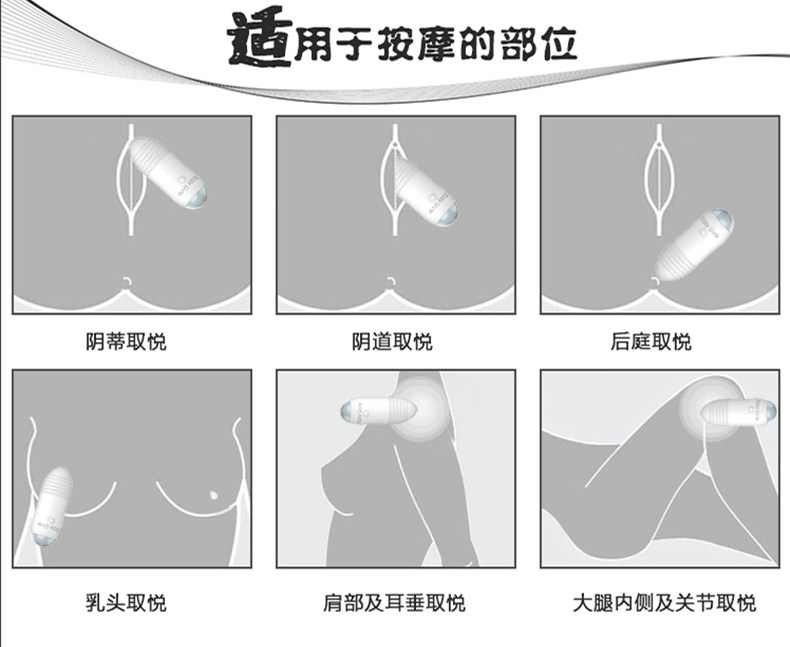 适用于按摩的部位

阴蒂取悦

阴道取悦

后庭取悦

乳头取悦

肩部及耳垂取悦

大腿内侧及关节取悦