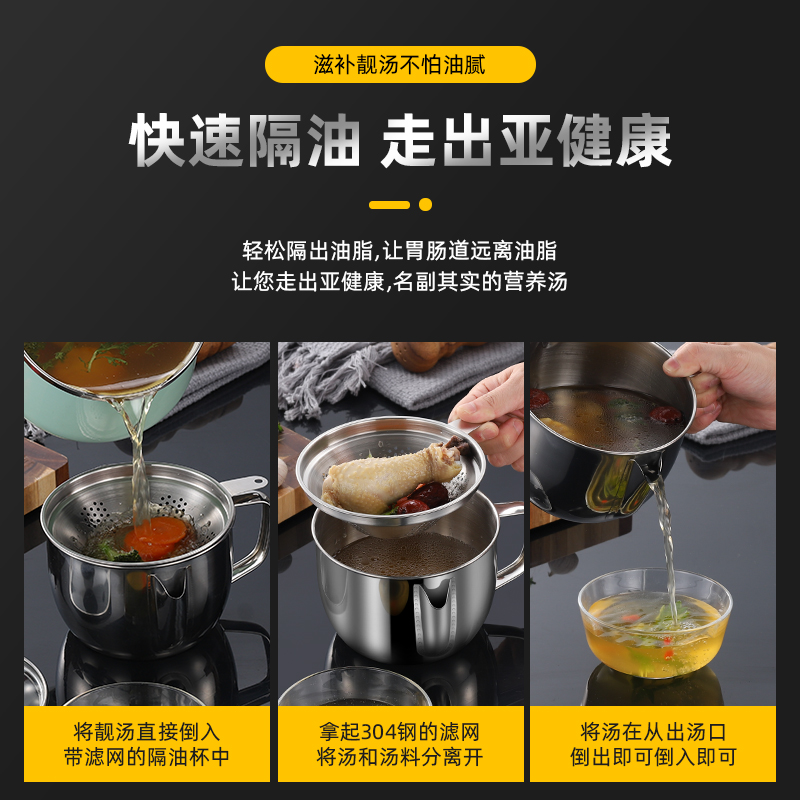 滋补靓汤不怕油腻

快速隔油 走出亚健康

轻松隔出油脂,让胃肠道远离油脂
让您走出亚健康,名副其实的营养汤

将靓汤直接倒入
带滤网的隔油杯中

拿起304钢的滤网
将汤和汤料分离开

将汤在从出汤口
倒出即可倒入即可