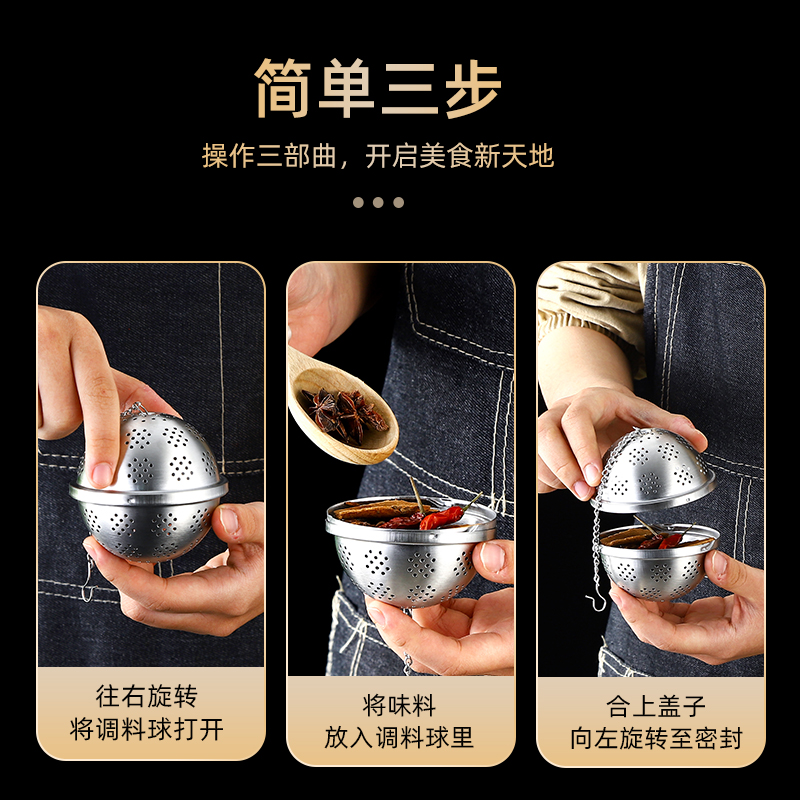 简单三步

操作三部曲，开启美食新天地

往右旋转
将调料球打开

将味料
放入调料球里

合上盖子
向左旋转至密封