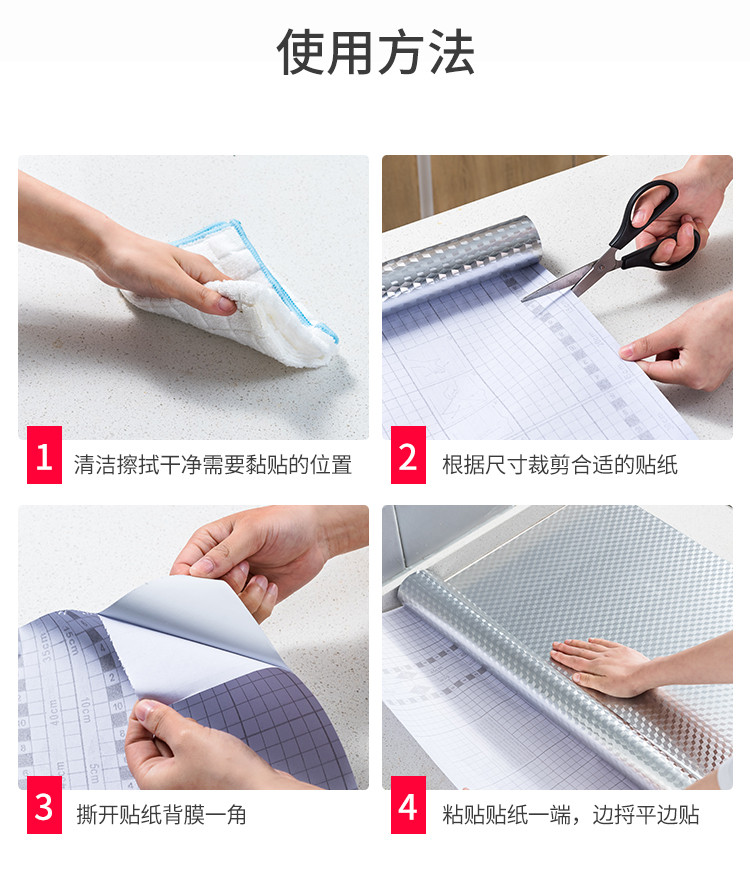 使用方法

1 清洁擦拭干净需要黏贴的位置

2 根据尺寸裁剪合适的贴纸

35cm
40cm
10cm
5cm

3 撕开贴纸背膜一角

4 粘贴贴纸一端，边捋平边贴