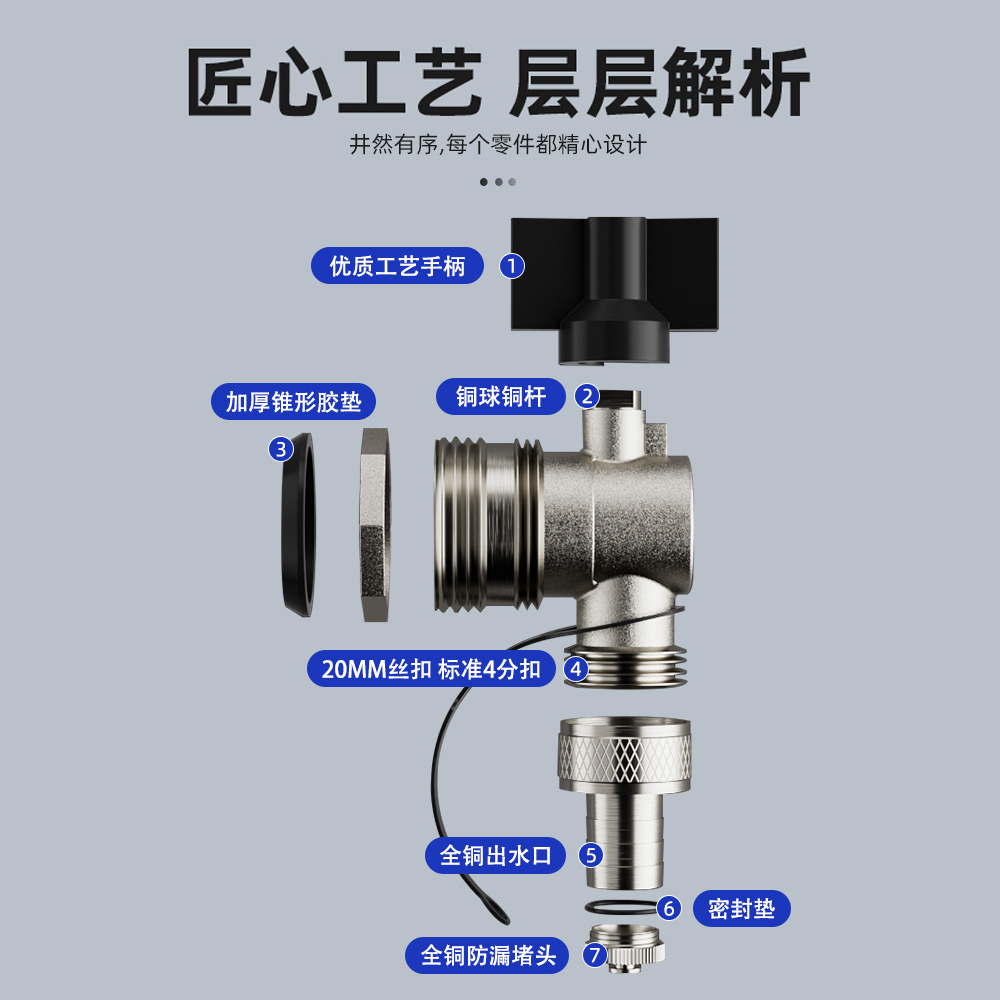 匠心工艺 层层解析

井然有序,每个零件都精心设计

优质工艺手柄 1

加厚锥形胶垫

铜球铜杆 2

3

20MM丝扣 标准4分扣 4

全铜出水口 5

6 密封垫

全铜防漏堵头 7