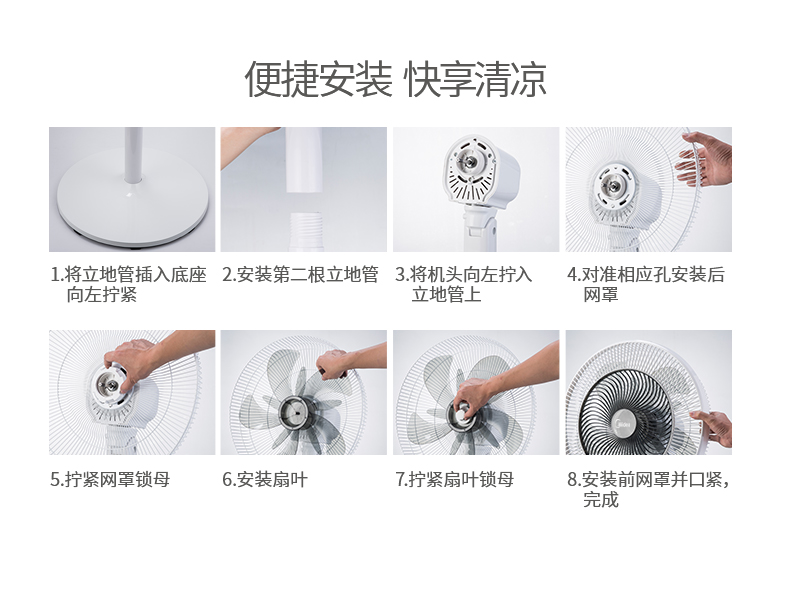 便捷安装 快享清凉

1.将立地管插入底座向左拧紧

2.安装第二根立地管

3.将机头向左拧入立地管上

4.对准相应孔安装后网罩

5.拧紧网罩锁母

6.安装扇叶

7.拧紧扇叶锁母

8.安装前网罩并口紧，完成