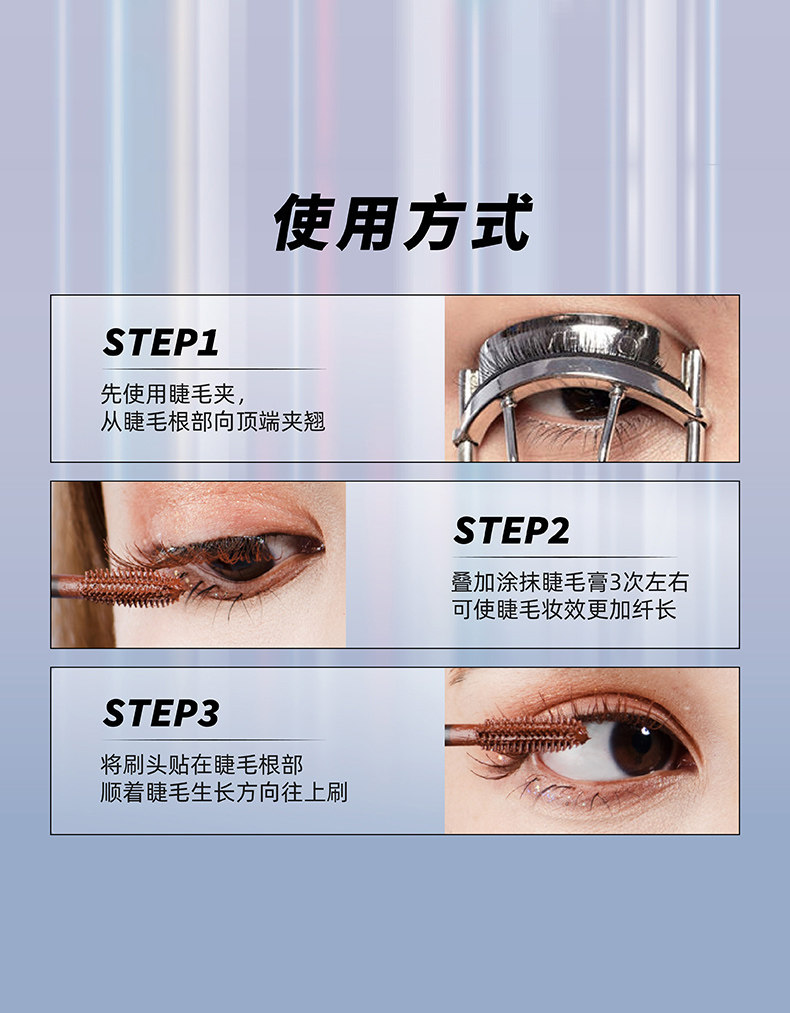 使用方式

STEP1

先使用睫毛夹，
从睫毛根部向顶端夹翘

STEP2

叠加涂抹睫毛膏3次左右
可使睫毛妆效更加纤长

STEP3

将刷头贴在睫毛根部
顺着睫毛生长方向往上刷