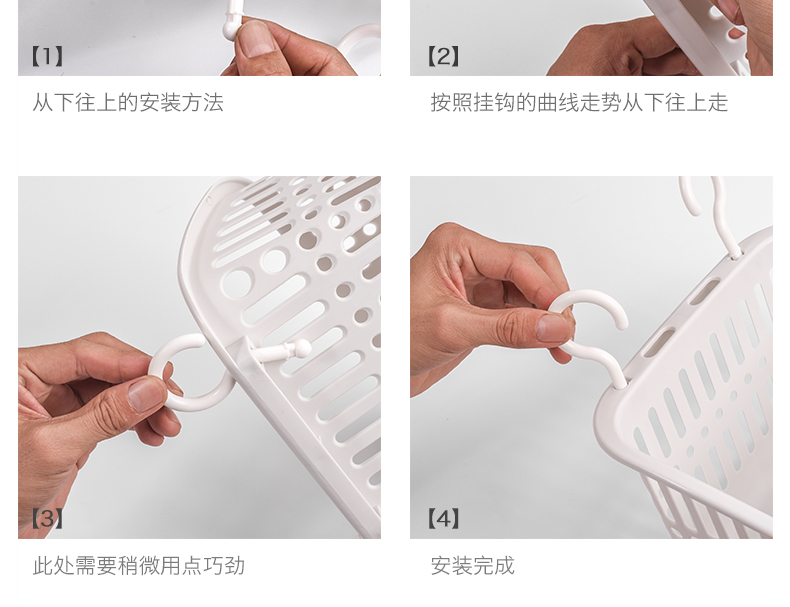 【1】

从下往上的安装方法

【2】

按照挂钩的曲线走势从下往上走

【3】

此处需要稍微用点巧劲

【4】

安装完成