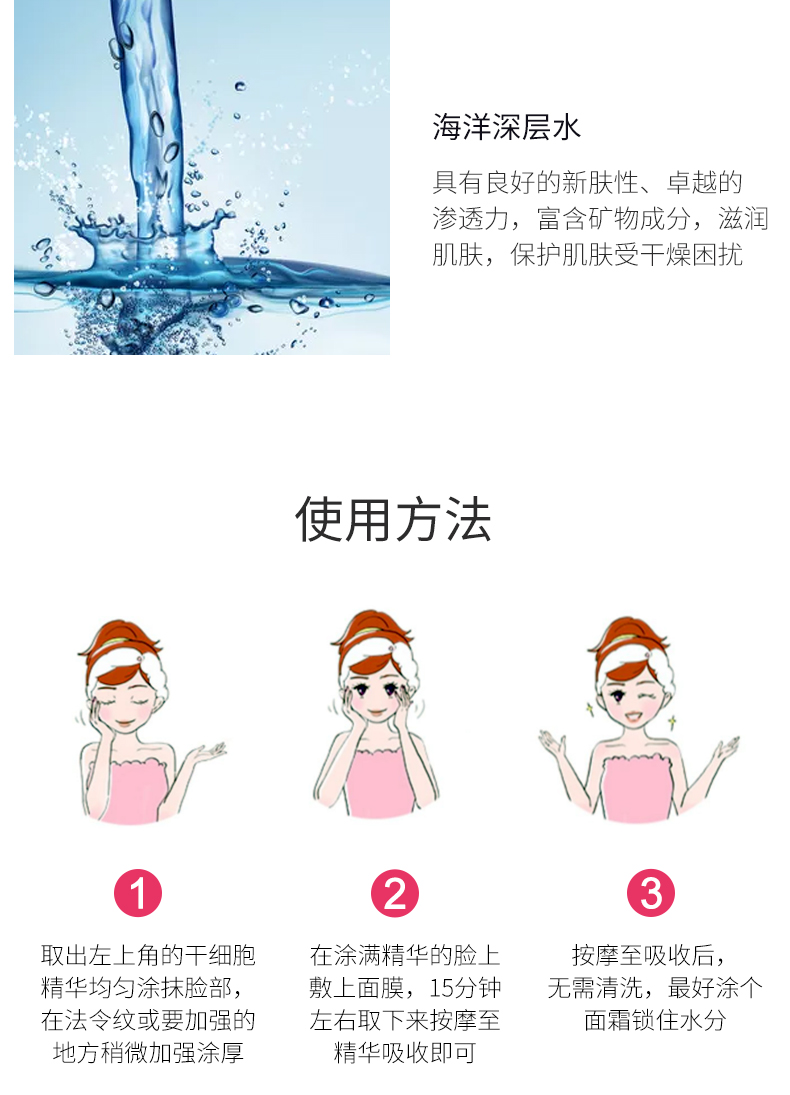 海洋深层水

具有良好的新肤性、卓越的渗透力，富含矿物成分，滋润肌肤，保护肌肤受干燥困扰

使用方法

1
取出左上角的干细胞精华均匀涂抹脸部，在法令纹或要加强的地方稍微加强涂厚

2
在涂满精华的脸上敷上面膜，15分钟左右取下来按摩至精华吸收即可

3
按摩至吸收后，无需清洗，最好涂个面霜锁住水分