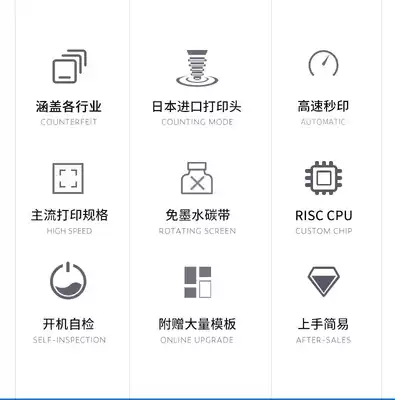 涵盖各行业
COUNTERFEIT

主流打印规格
HIGH SPEED

开机自检
SELF-INSPECTION

日本进口打印头
COUNTING MODE

免墨水碳带
ROTATING SCREEN

附赠大量模板
ONLINE UPGRADE

高速秒印
AUTOMATIC

RISC CPU
CUSTOM CHIP

上手简易
AFTER-SALES