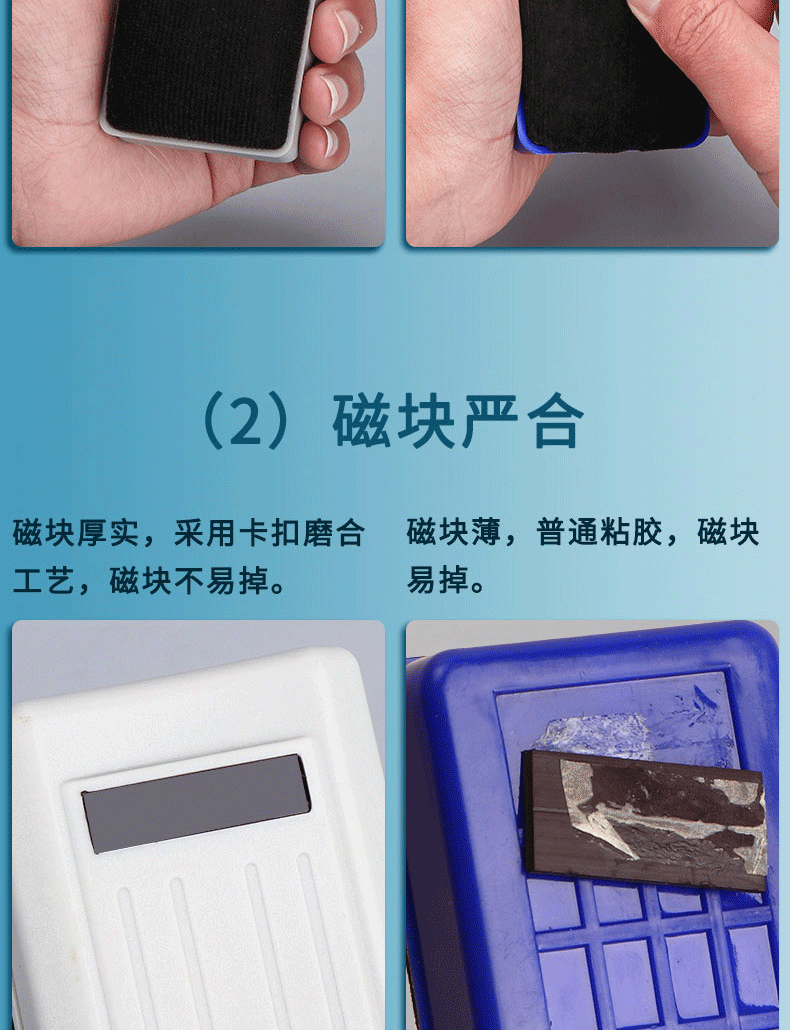 （2）磁块严合

磁块厚实，采用卡扣磨合工艺，磁块不易掉。

磁块薄，普通粘胶，磁块易掉。