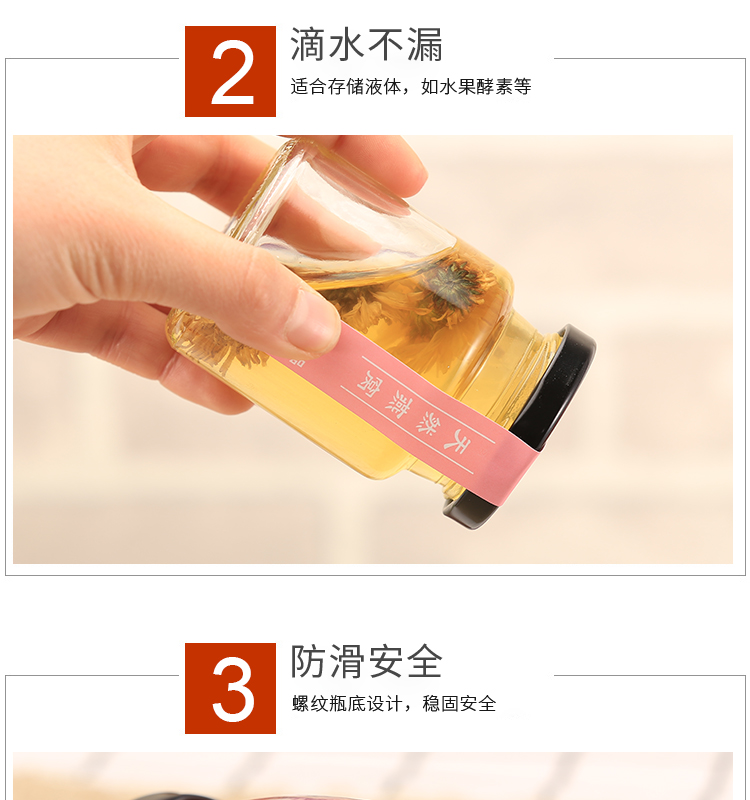 2
滴水不漏
适合存储液体，如水果酵素等

天然燕窝

3
防滑安全
螺纹瓶底设计，稳固安全