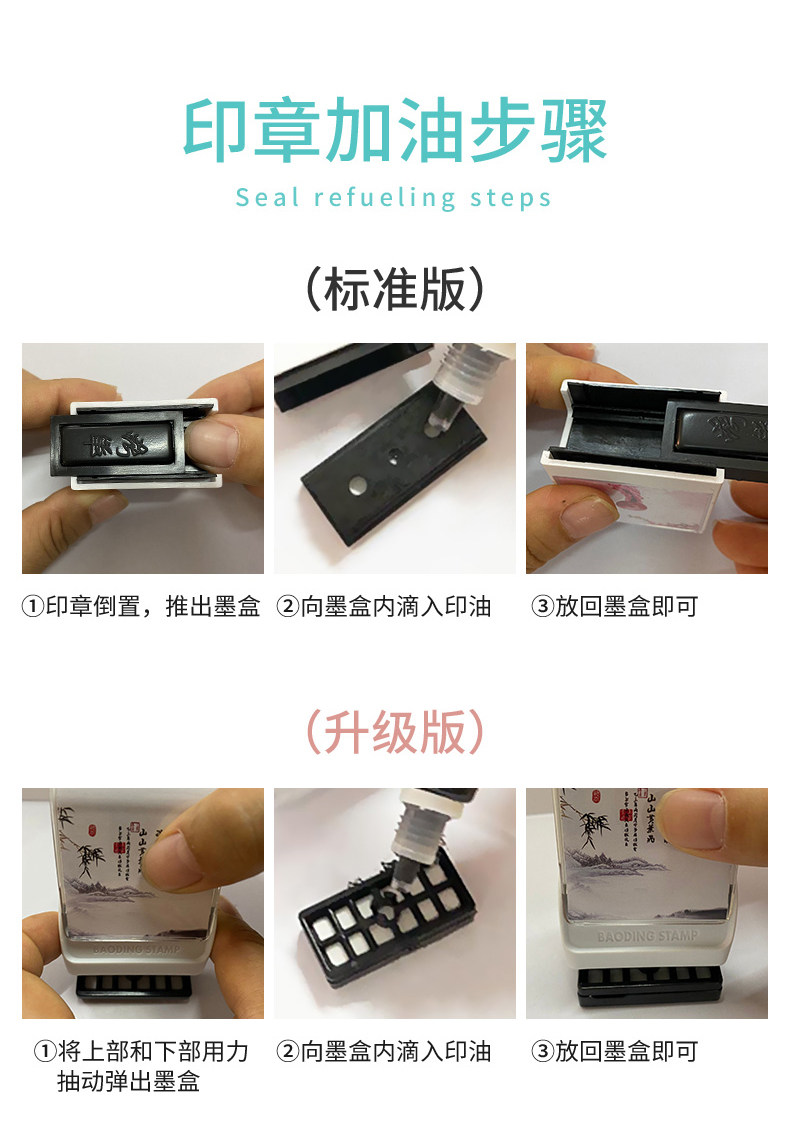 印章加油步骤

Seal refueling steps

（标准版）

①印章倒置，推出墨盒

②向墨盒内滴入印油

③放回墨盒即可

（升级版）

BAODING STAMP

BAODING STAMP

①将上部和下部用力抽动弹出墨盒

②向墨盒内滴入印油

③放回墨盒即可