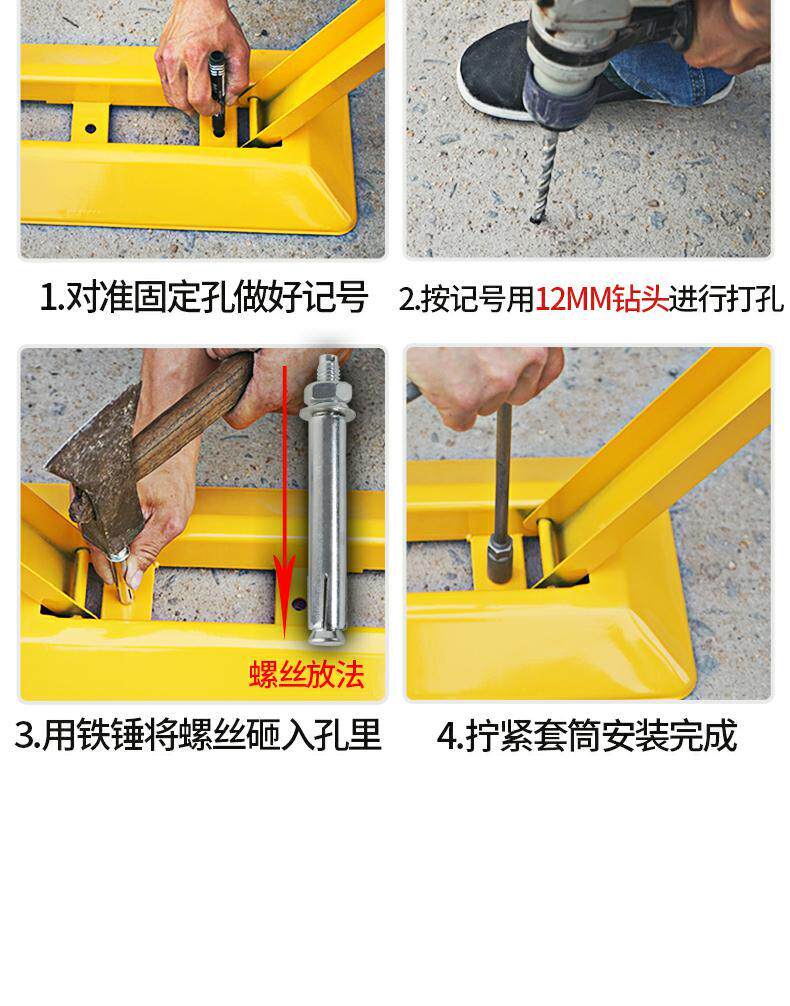 1.对准固定孔做好记号

2.按记号用12MM钻头进行打孔

螺丝放法

3.用铁锤将螺丝砸入孔里

4.拧紧套筒安装完成