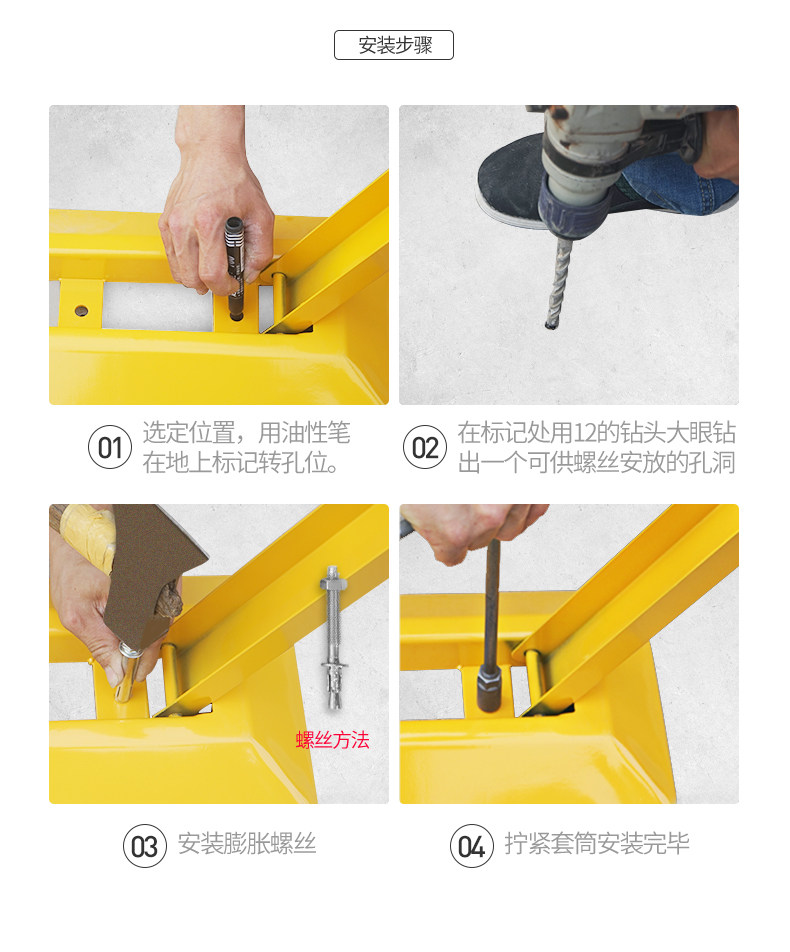 安装步骤

01 选定位置，用油性笔在地上标记转孔位。

02 在标记处用12的钻头大眼钻出一个可供螺丝安放的孔洞

螺丝方法

03 安装膨胀螺丝

04 拧紧套筒安装完毕