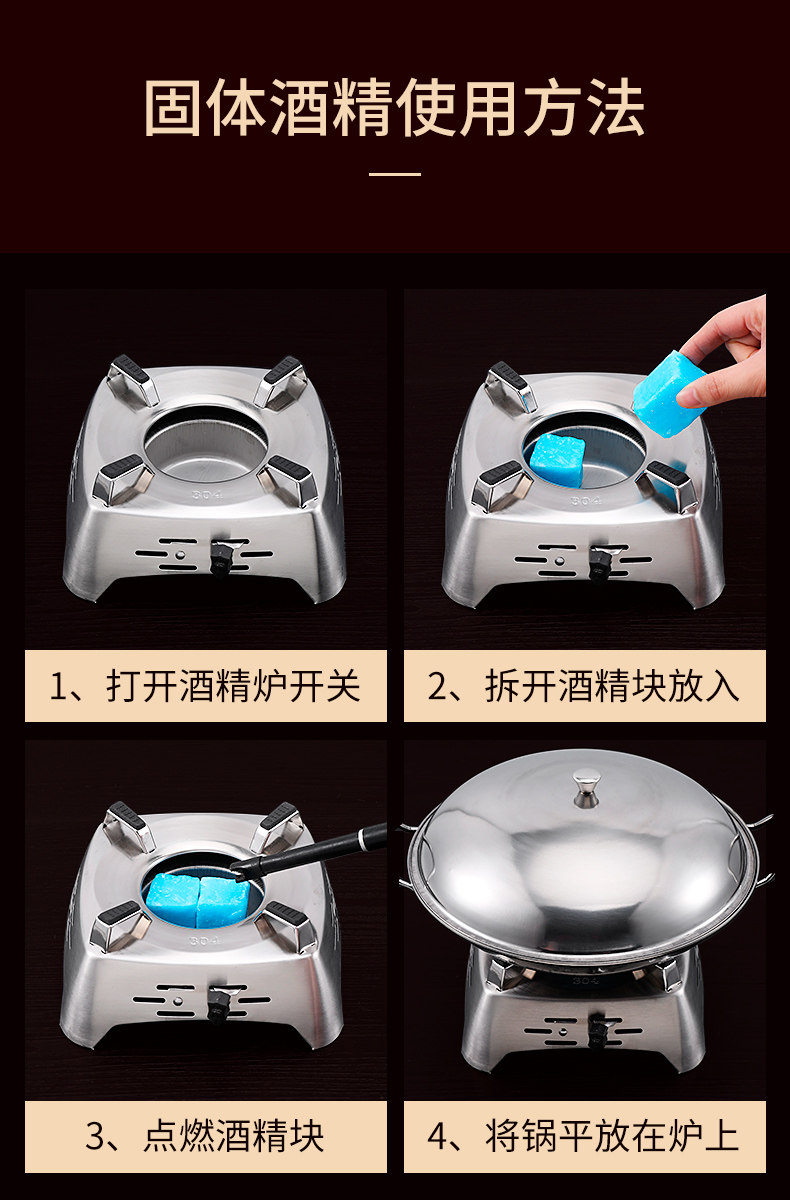 固体酒精使用方法

304

1、打开酒精炉开关

304

2、拆开酒精块放入

304

3、点燃酒精块

304

4、将锅平放在炉上