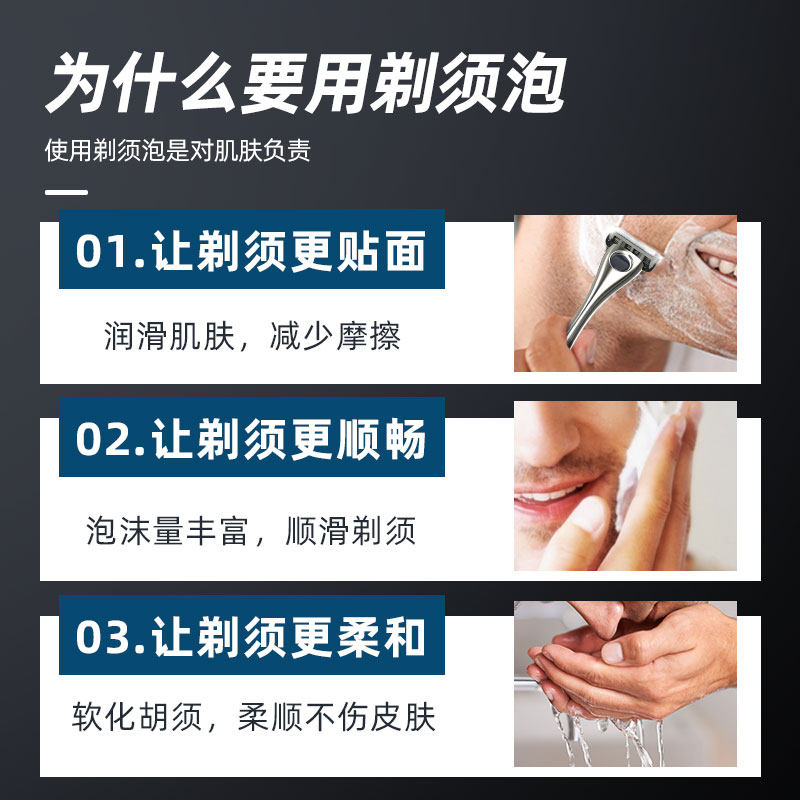 为什么要用剃须泡

使用剃须泡是对肌肤负责

01.让剃须更贴面

润滑肌肤，减少摩擦

02.让剃须更顺畅

泡沫量丰富，顺滑剃须

03.让剃须更柔和

软化胡须，柔顺不伤皮肤