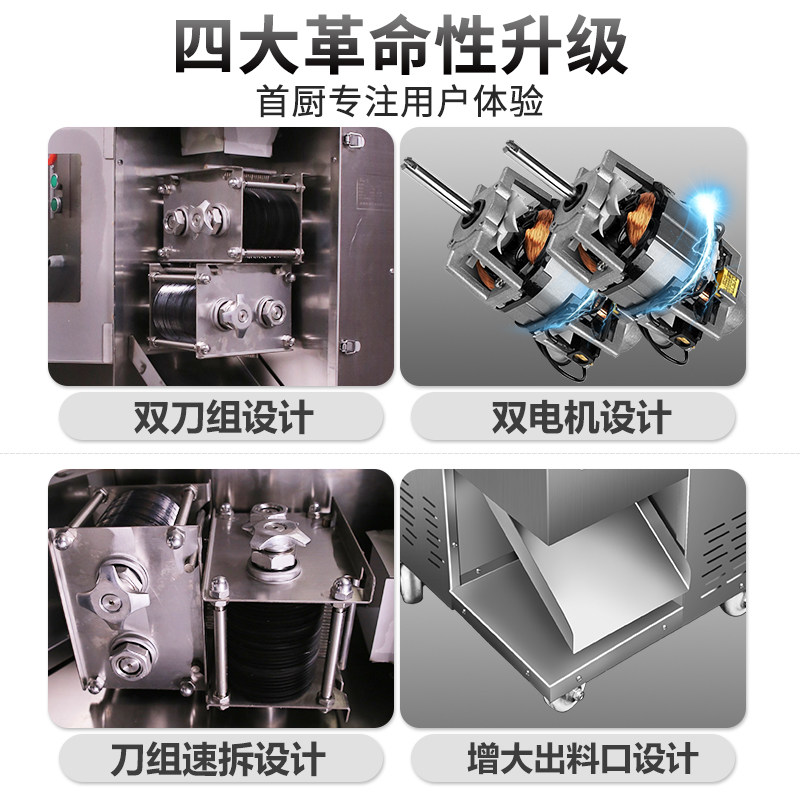 四大革命性升级

首厨专注用户体验

双刀组设计

双电机设计

刀组速拆设计

增大出料口设计