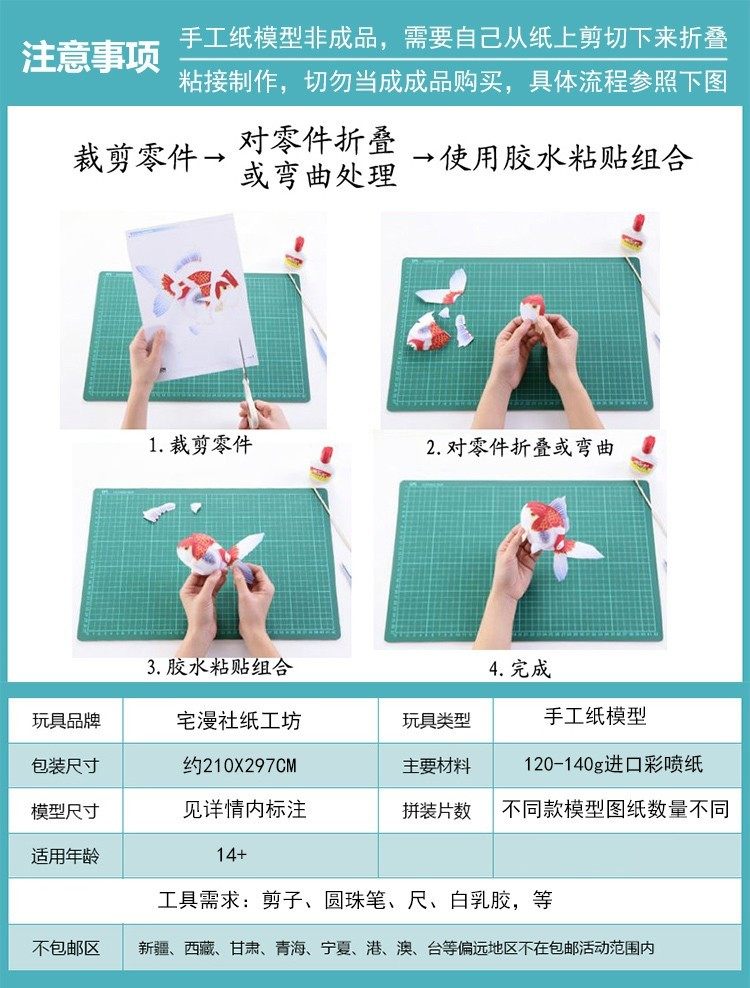 注意事项 手工纸模型非成品，需要自己从纸上剪切下来折叠粘接制作，切勿当成成品购买，具体流程参照下图

裁剪零件→ 对零件折叠或弯曲处理 →使用胶水粘贴组合

1.裁剪零件

2.对零件折叠或弯曲

3.胶水粘贴组合

4.完成

| 玩具品牌 | 宅漫社纸工坊 | 玩具类型 | 手工纸模型 |
|---|---|---|---|
| 包装尺寸 | 约210X297CM | 主要材料 | 120-140g进口彩喷纸 |
| 模型尺寸 | 见详情内标注 | 拼装片数 | 不同款模型图纸数量不同 |
| 适用年龄 | 14+ | | |

工具需求：剪子、圆珠笔、尺、白乳胶，等

不包邮区 新疆、西藏、甘肃、青海、宁夏、港、澳、台等偏远地区不在包邮活动范围内