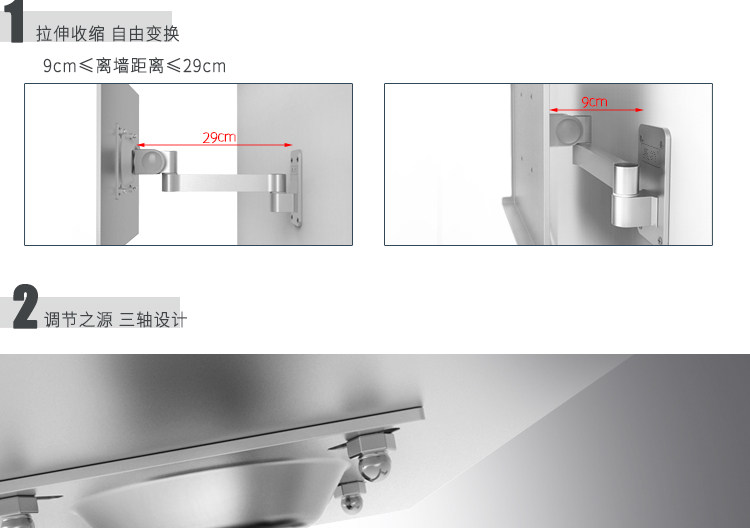 1 拉伸收缩 自由变换

9cm≤离墙距离≤29cm

29cm

9cm

2 调节之源 三轴设计